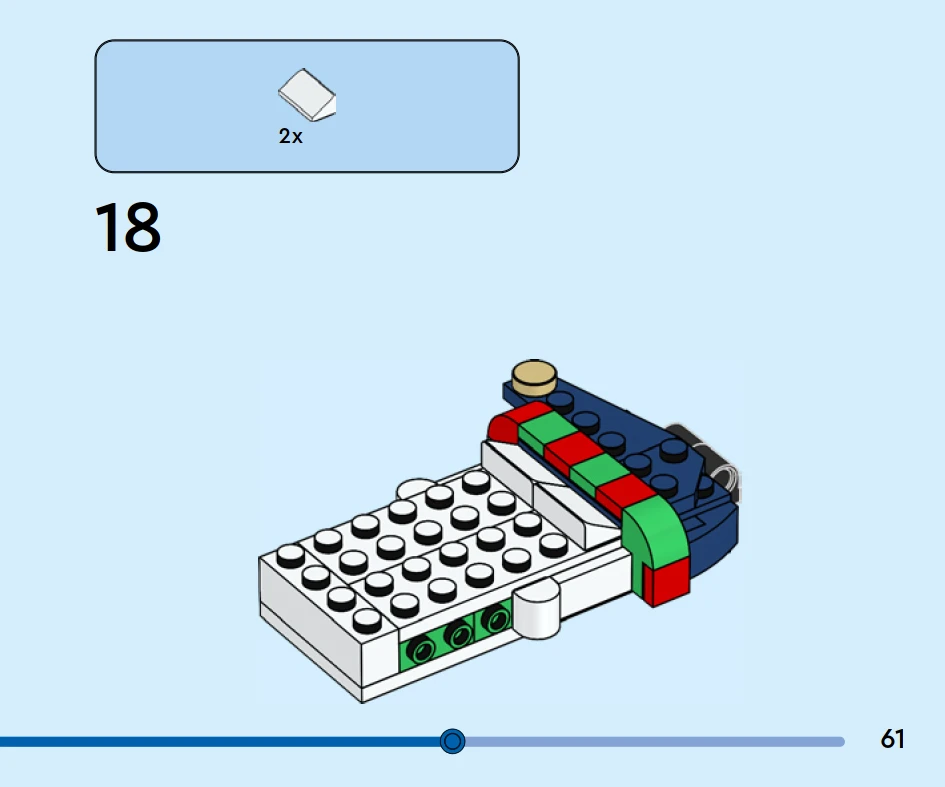 2x

18

61