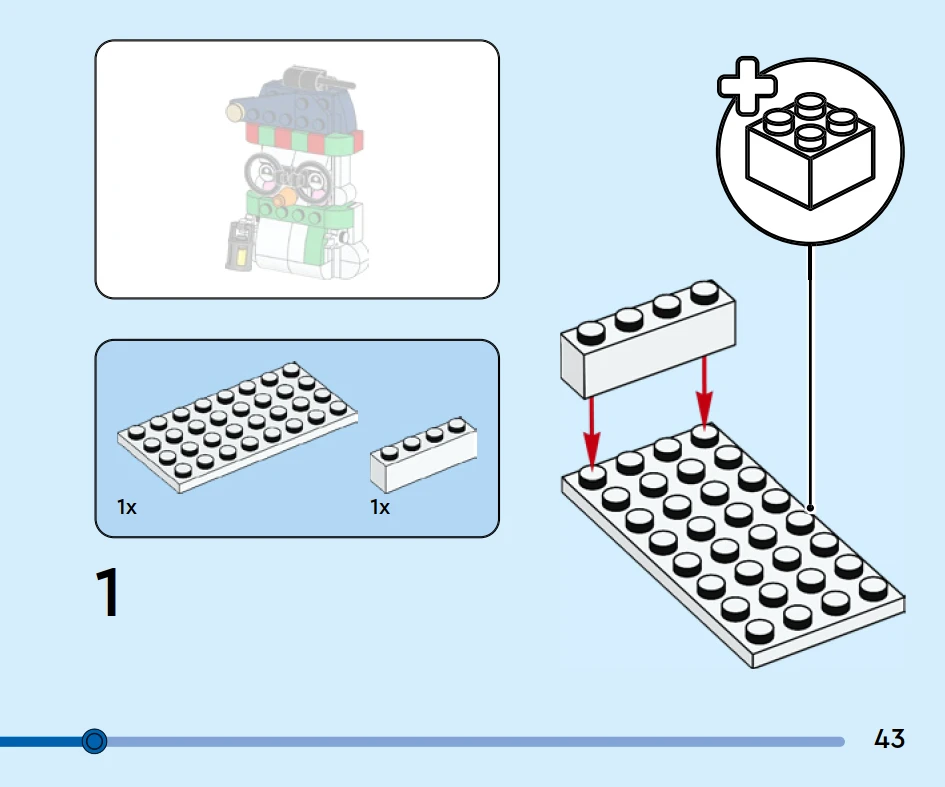 1x

1x

1

43