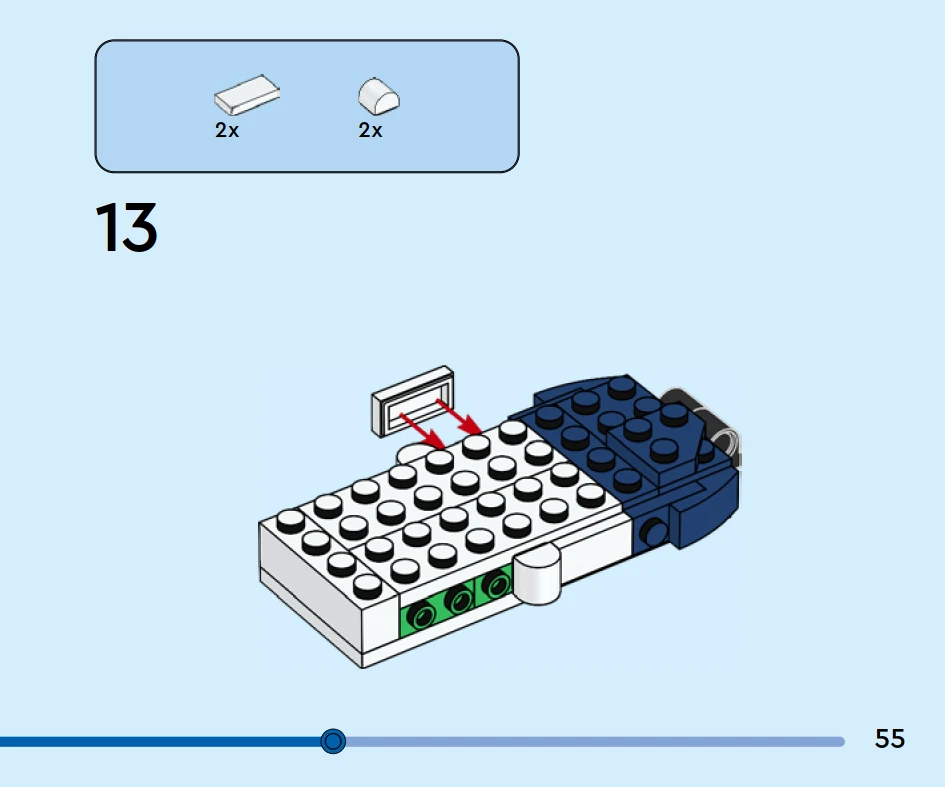 2x 2x

13

55