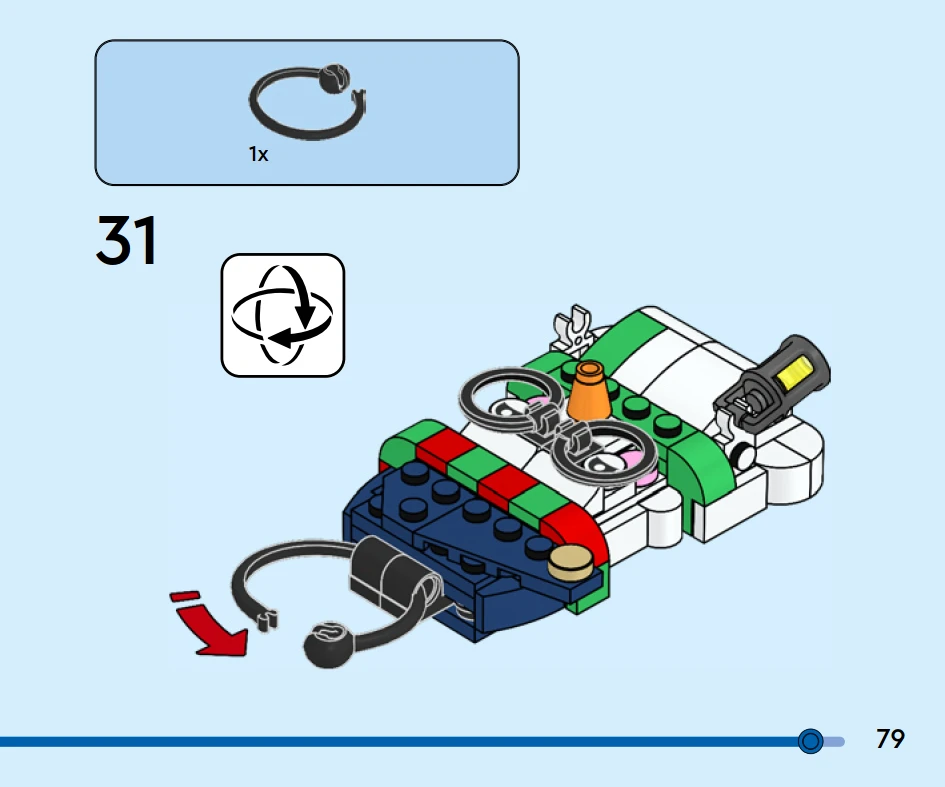 1x

31

79