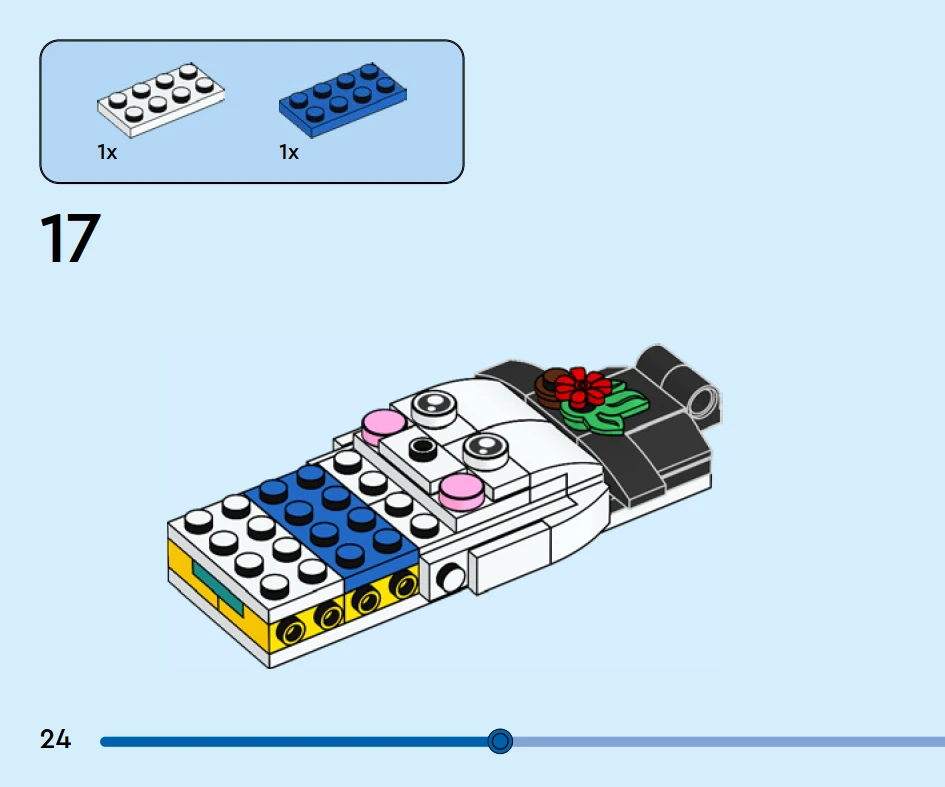 1x

1x

17

24