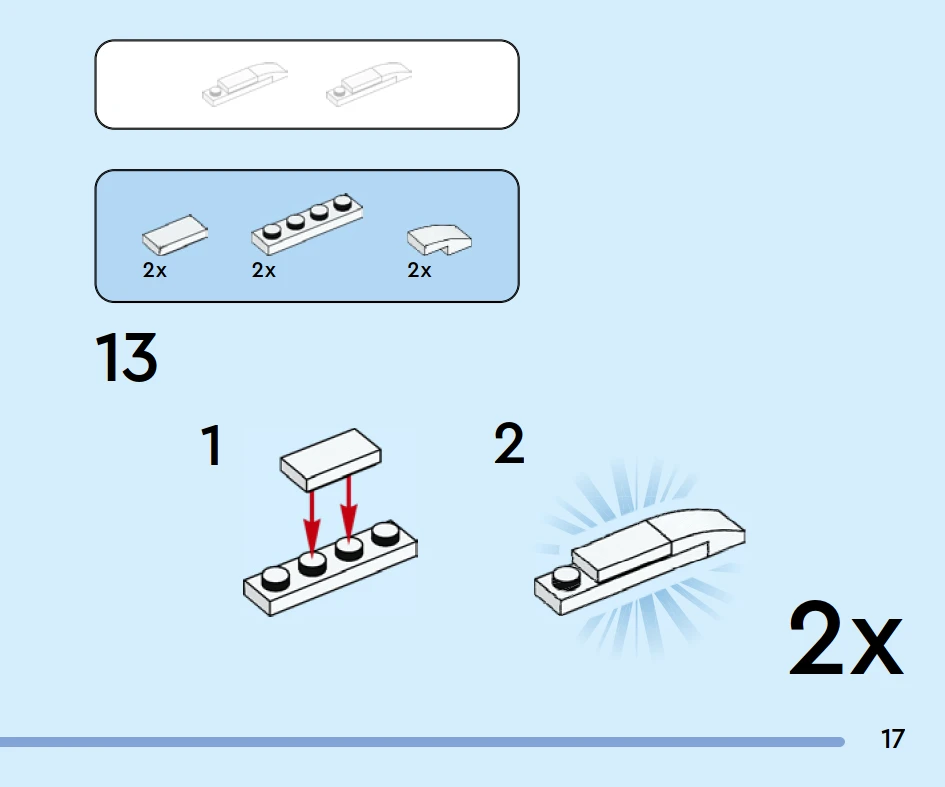 2x 2x 2x

13

1

2

2x

17