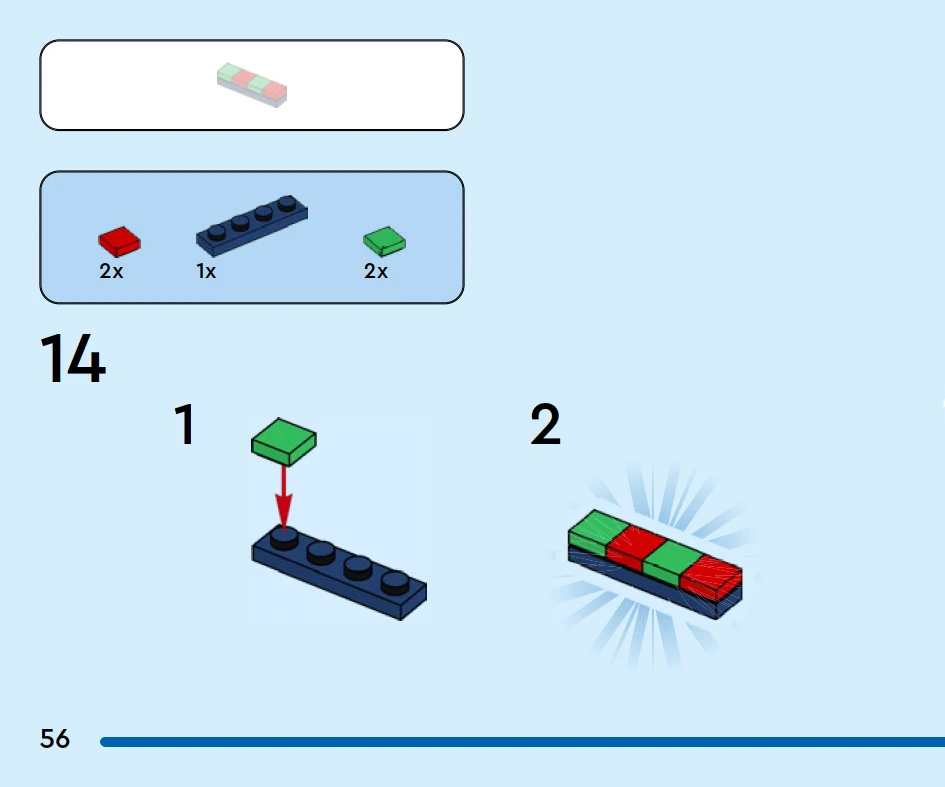 2x
1x
2x

14

1

2

56