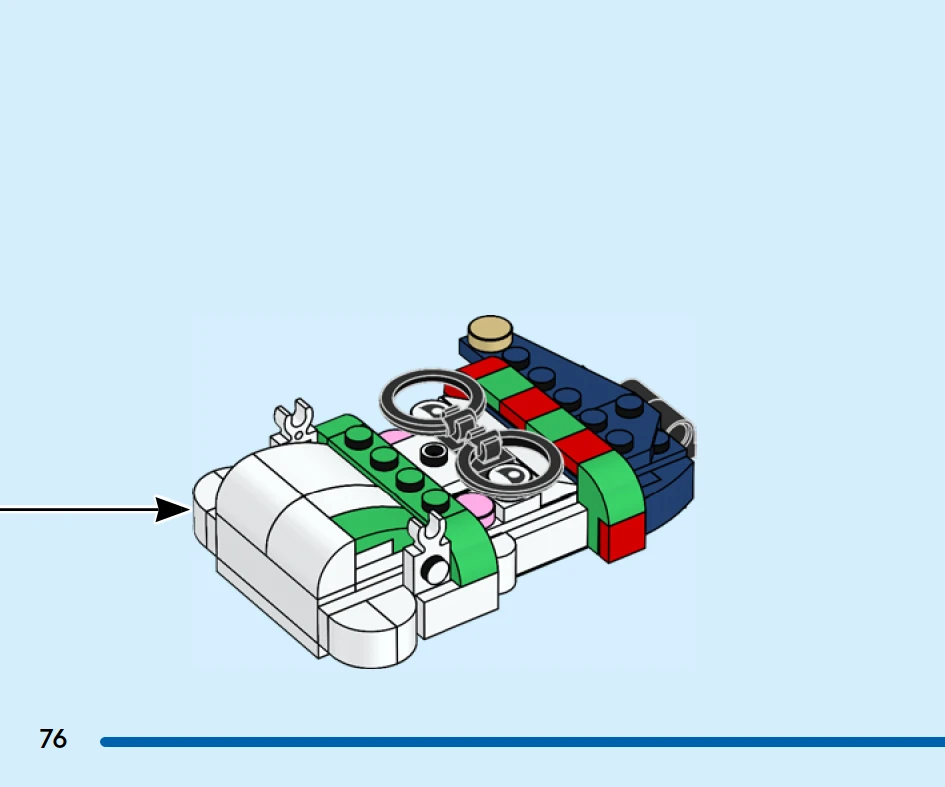 76