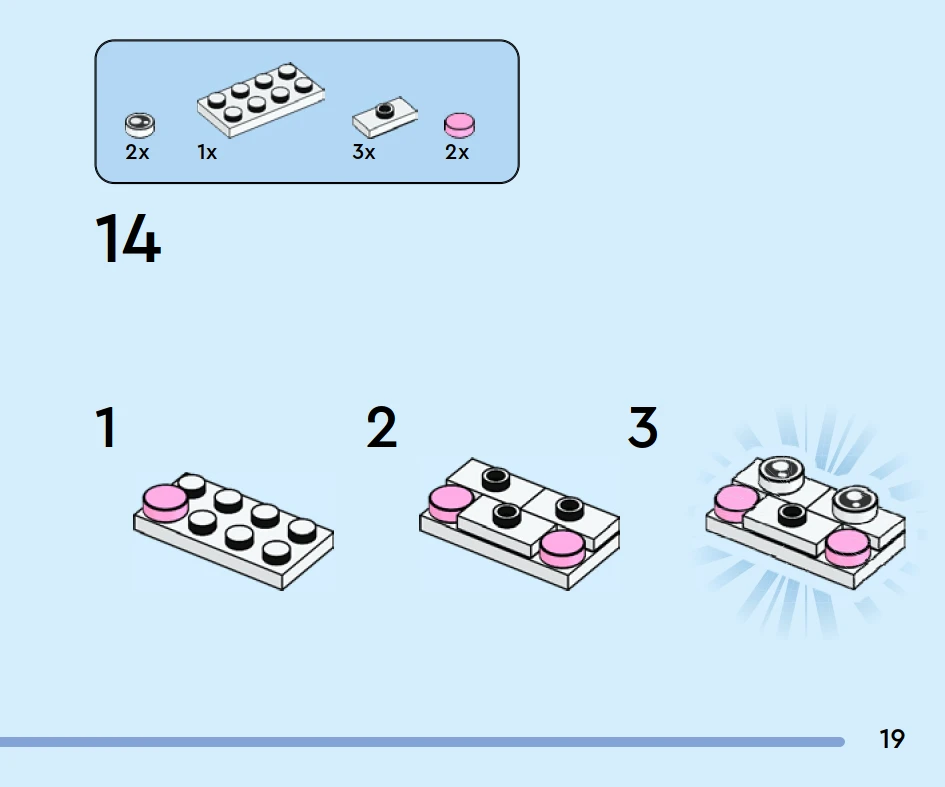 2x 1x 3x 2x

14

1

2

3

19