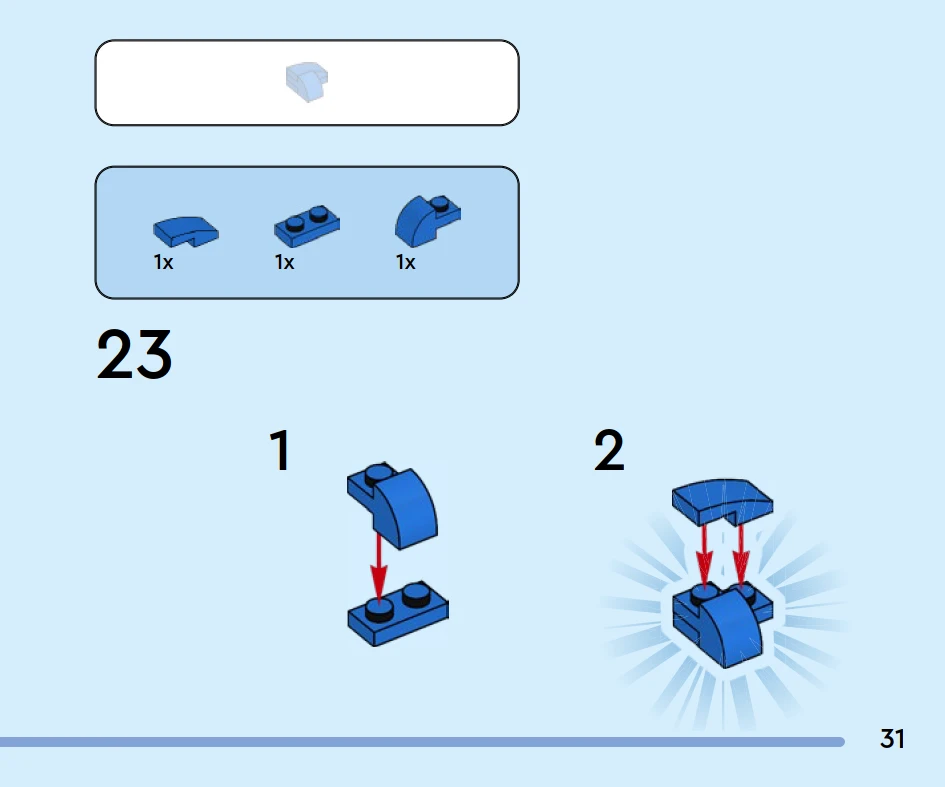 1x 1x 1x

23

1

2

31