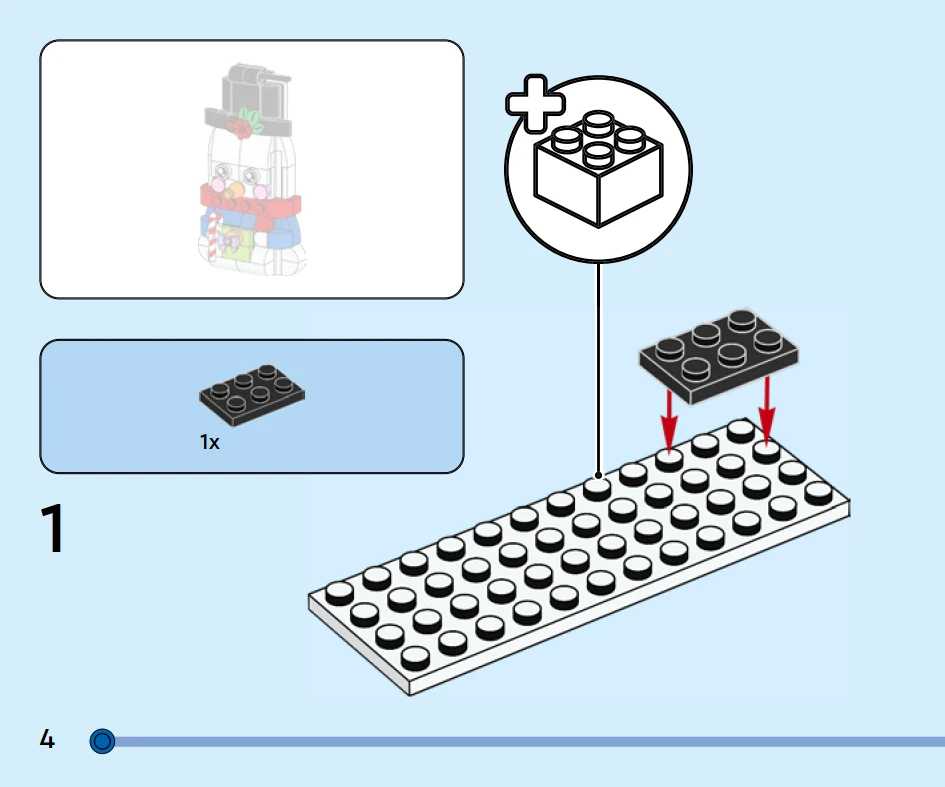 1x

1

4