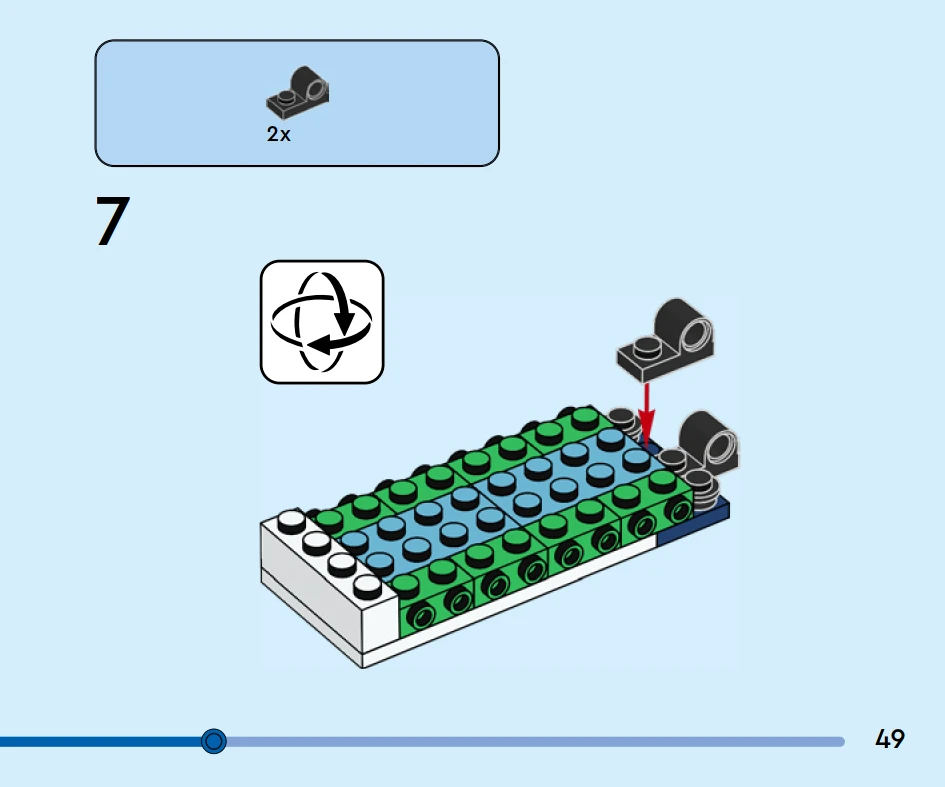 2x

7

49