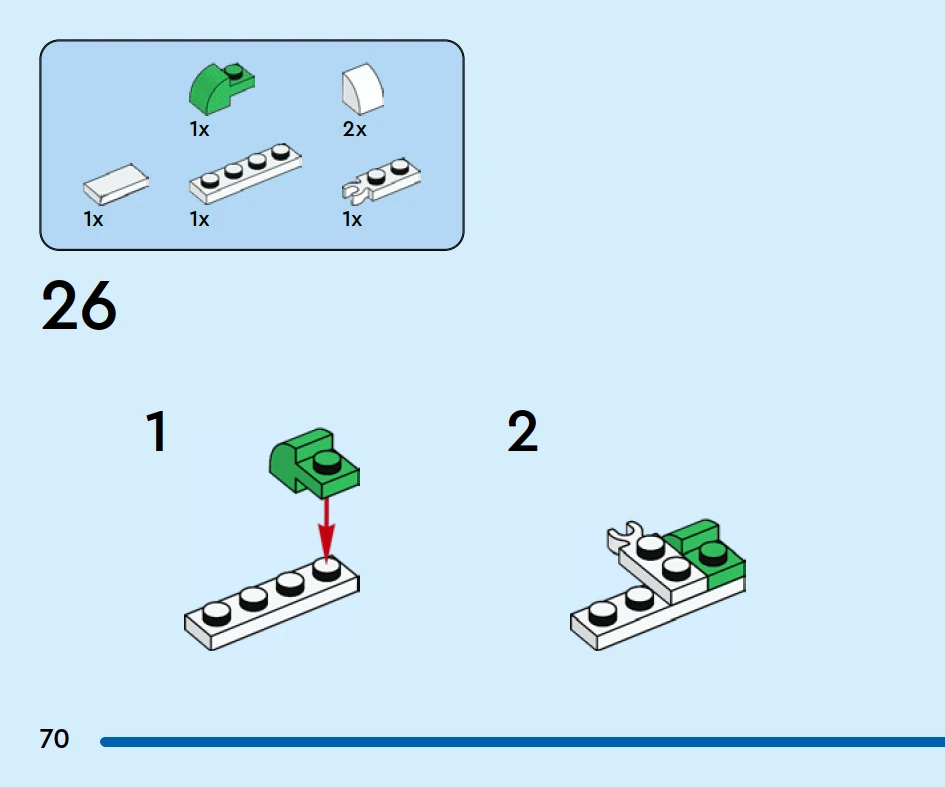 1x

2x

1x

1x

1x

26

1

2

70