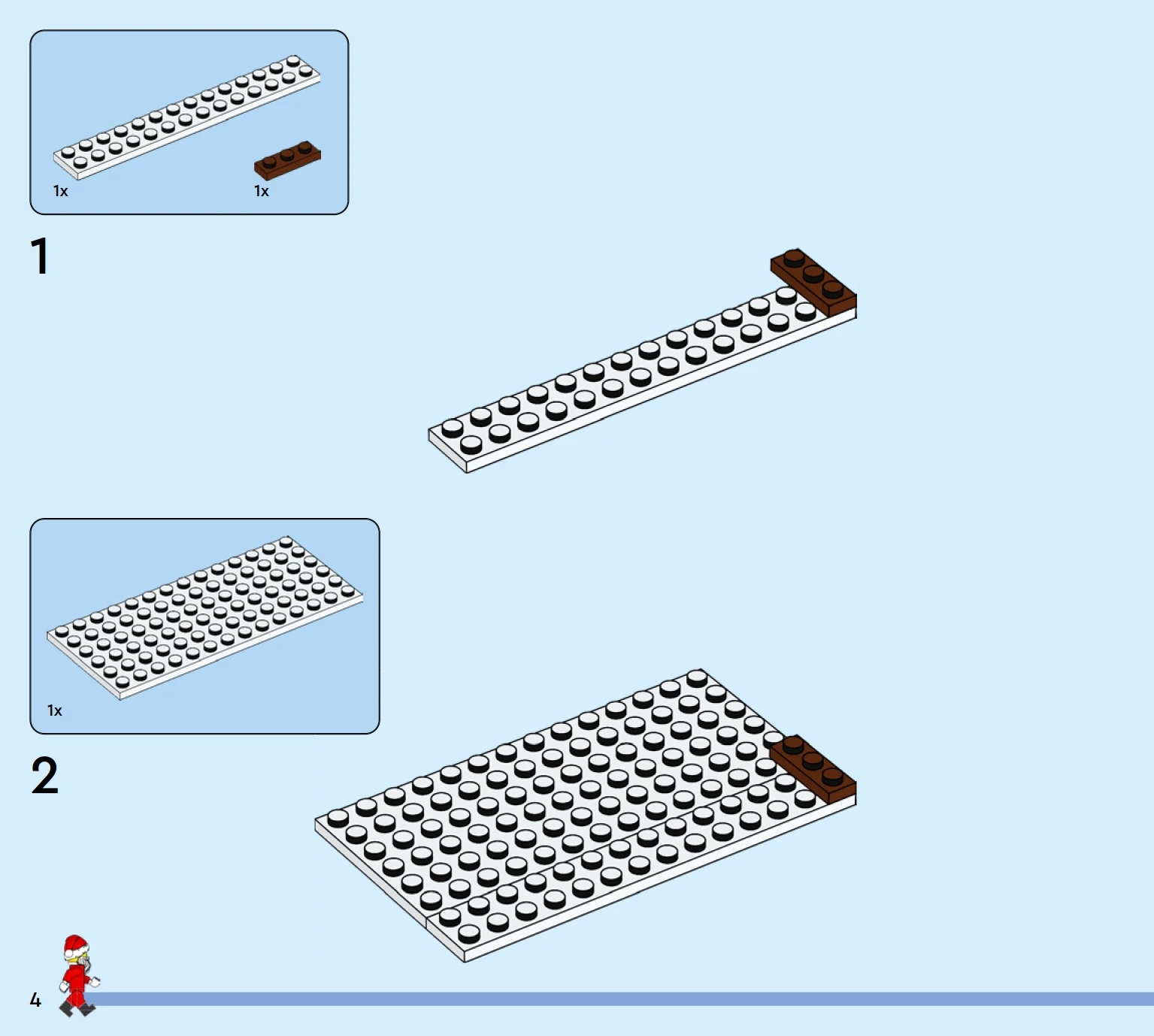 1x

1x

1

1x

2

4