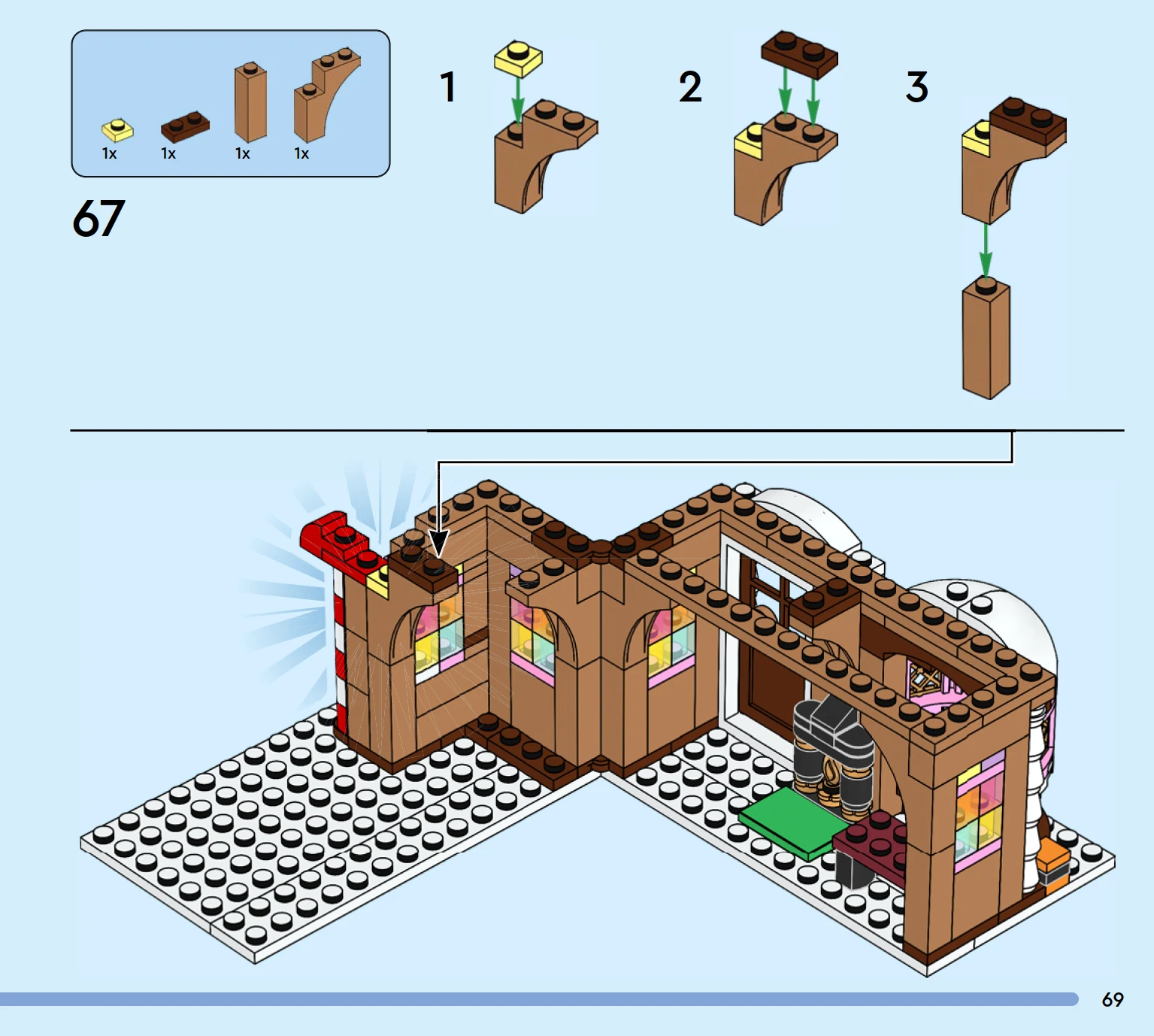 1x 1x 1x 1x

67

1

2

3

69