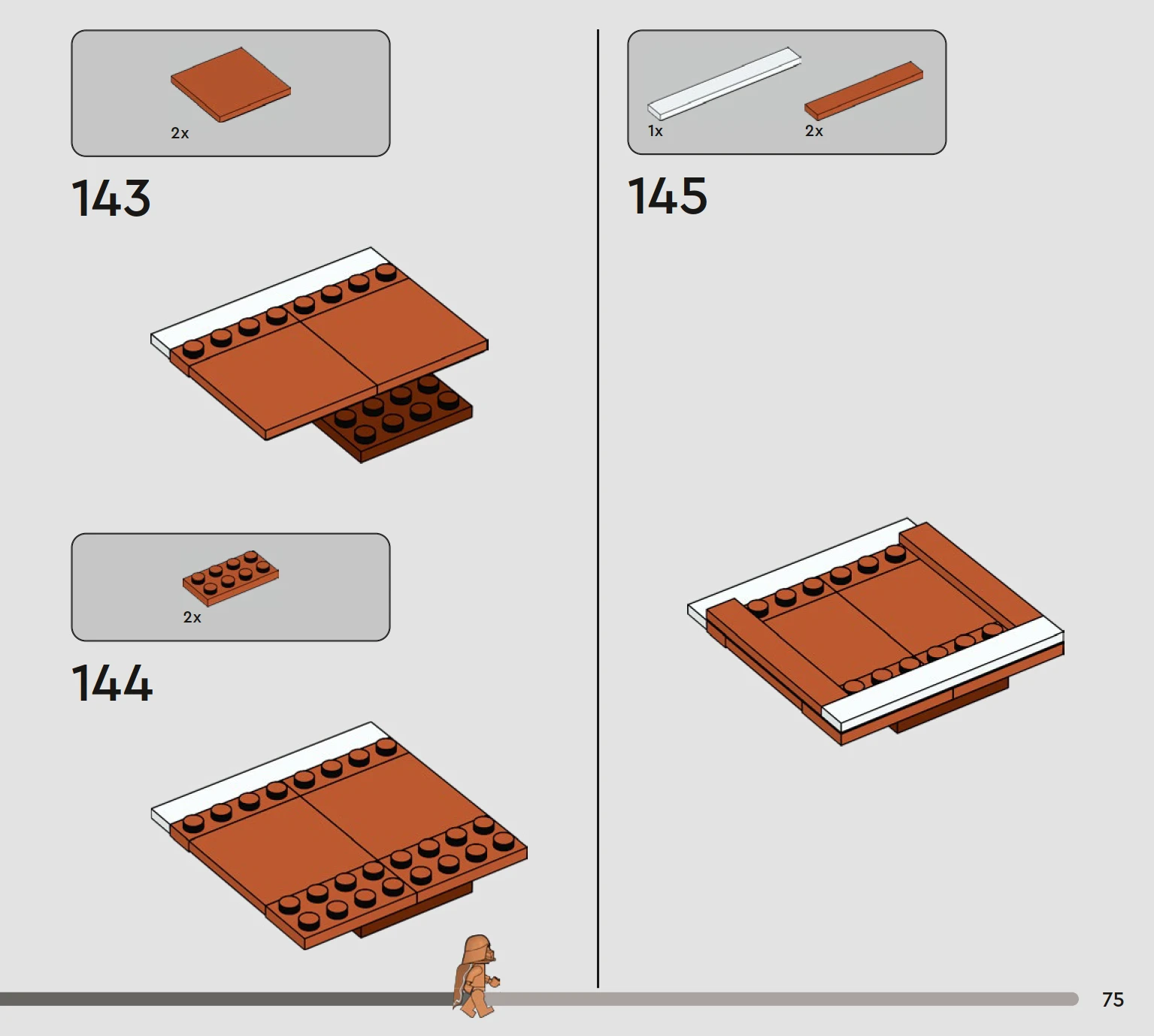 2x

143

2x

144

1x

2x

145

75