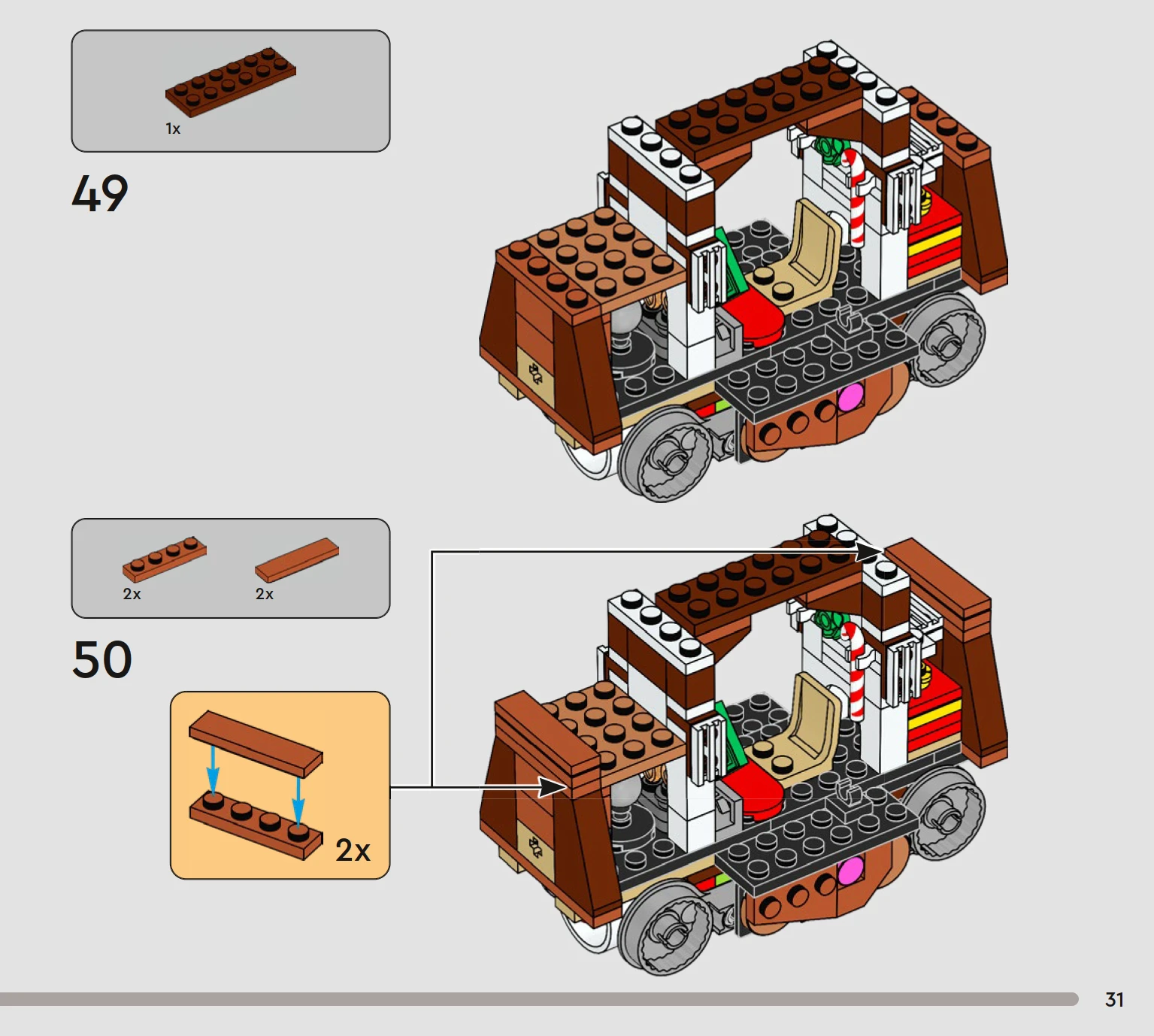 1x

49

2x 2x

50

2x

31