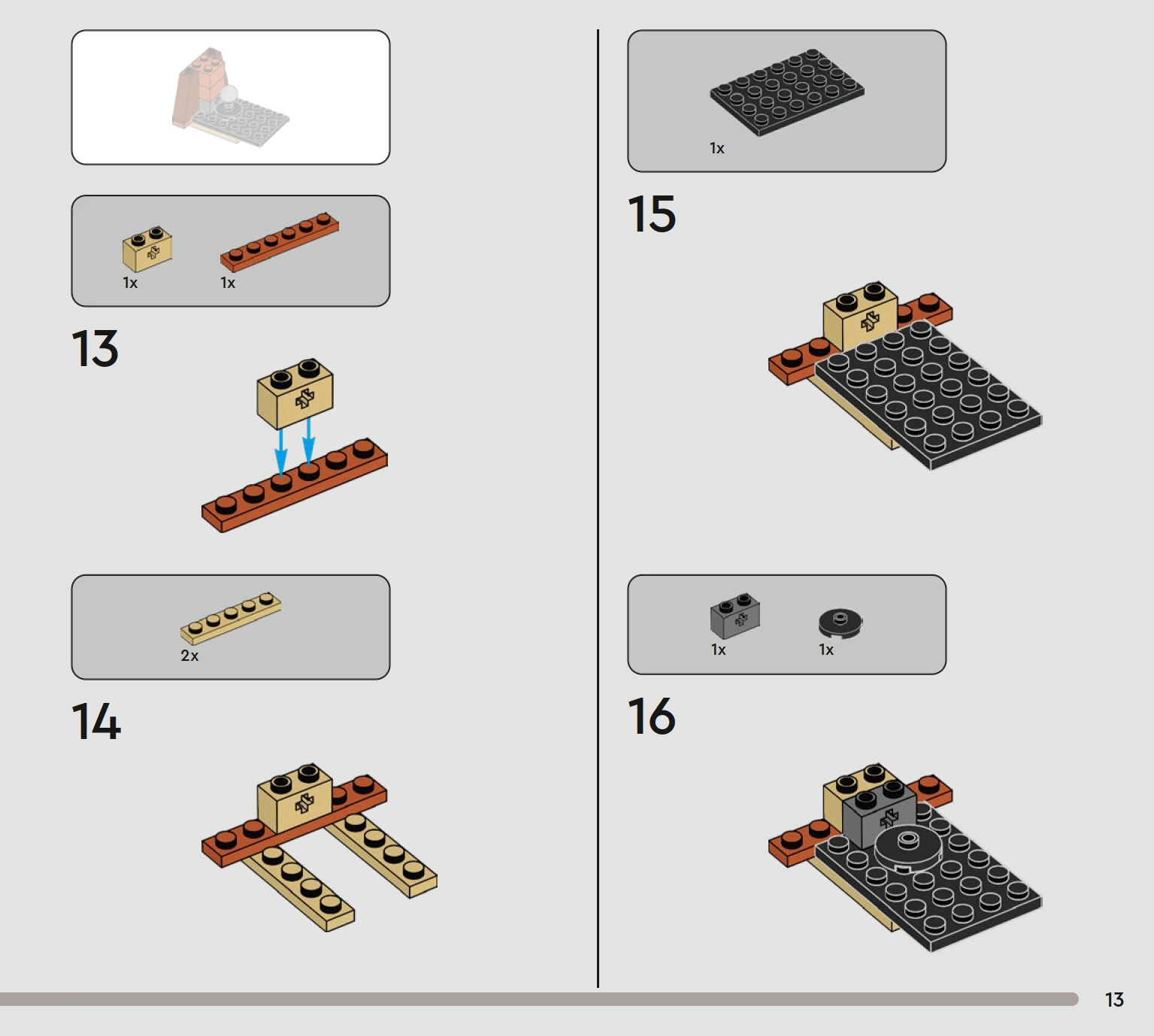 1x

1x

13

2x

14

1x

15

1x

1x

16

13