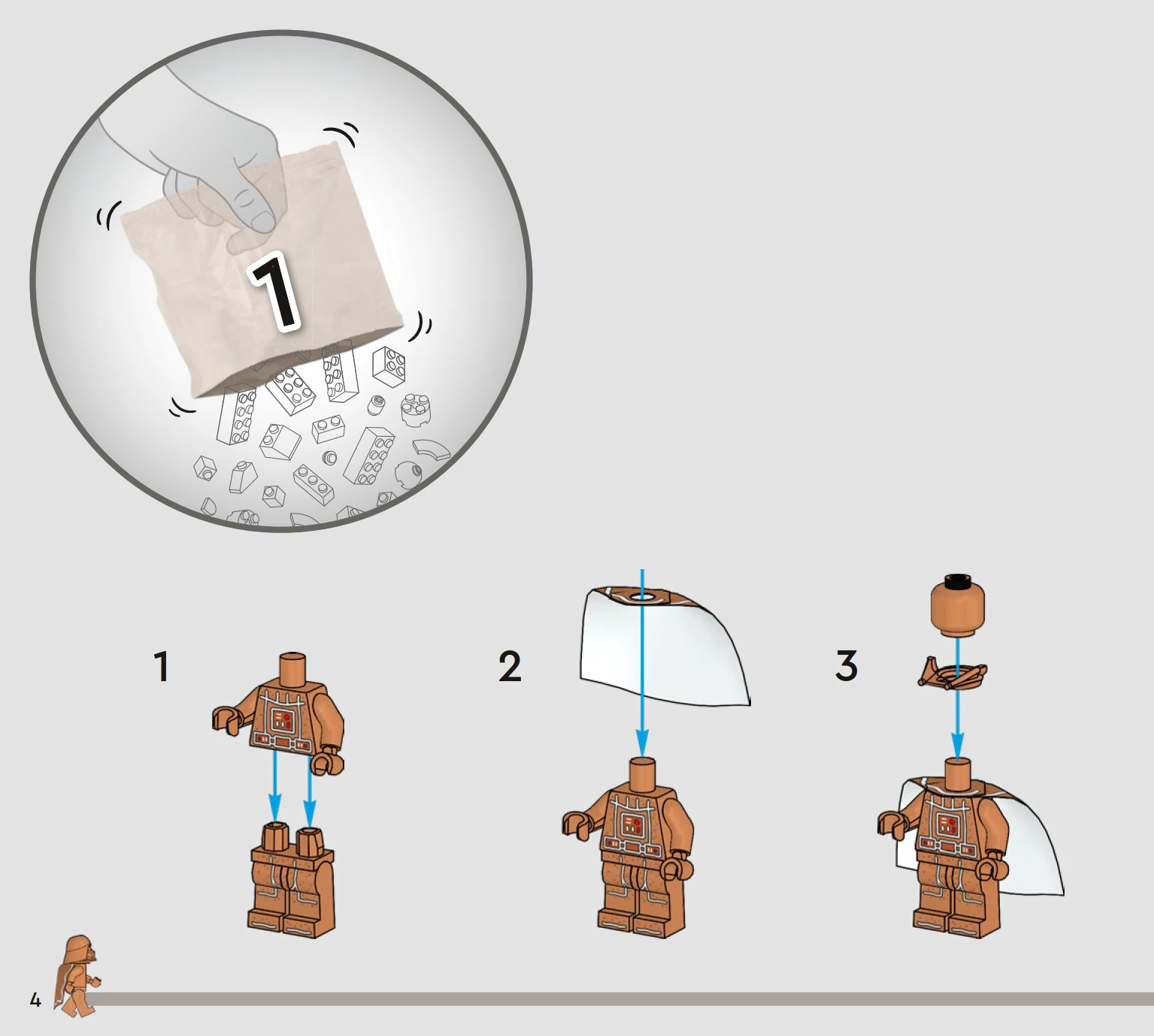 1

1

2

3

4