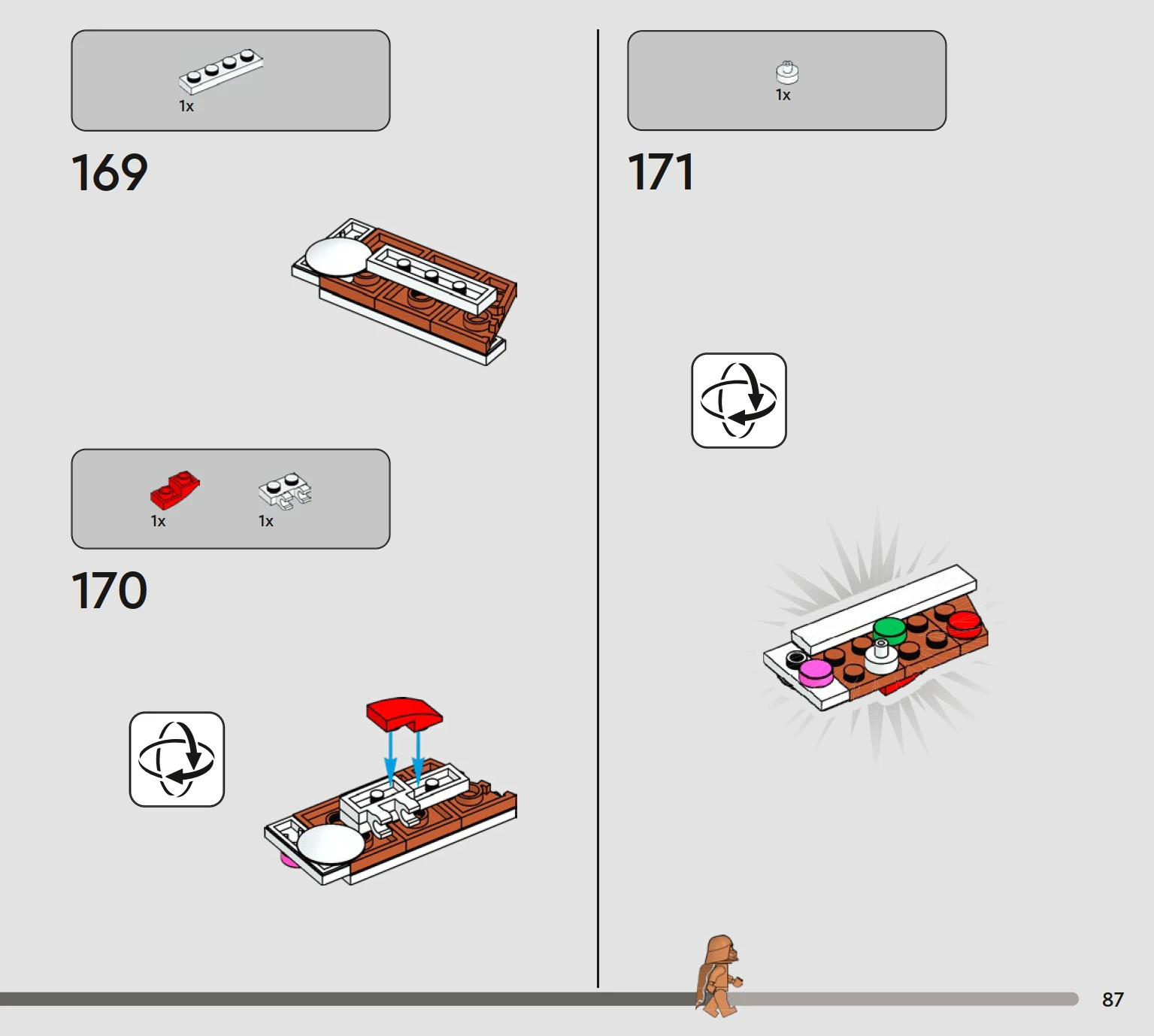 1x

169

1x 1x

170

1x

171

87