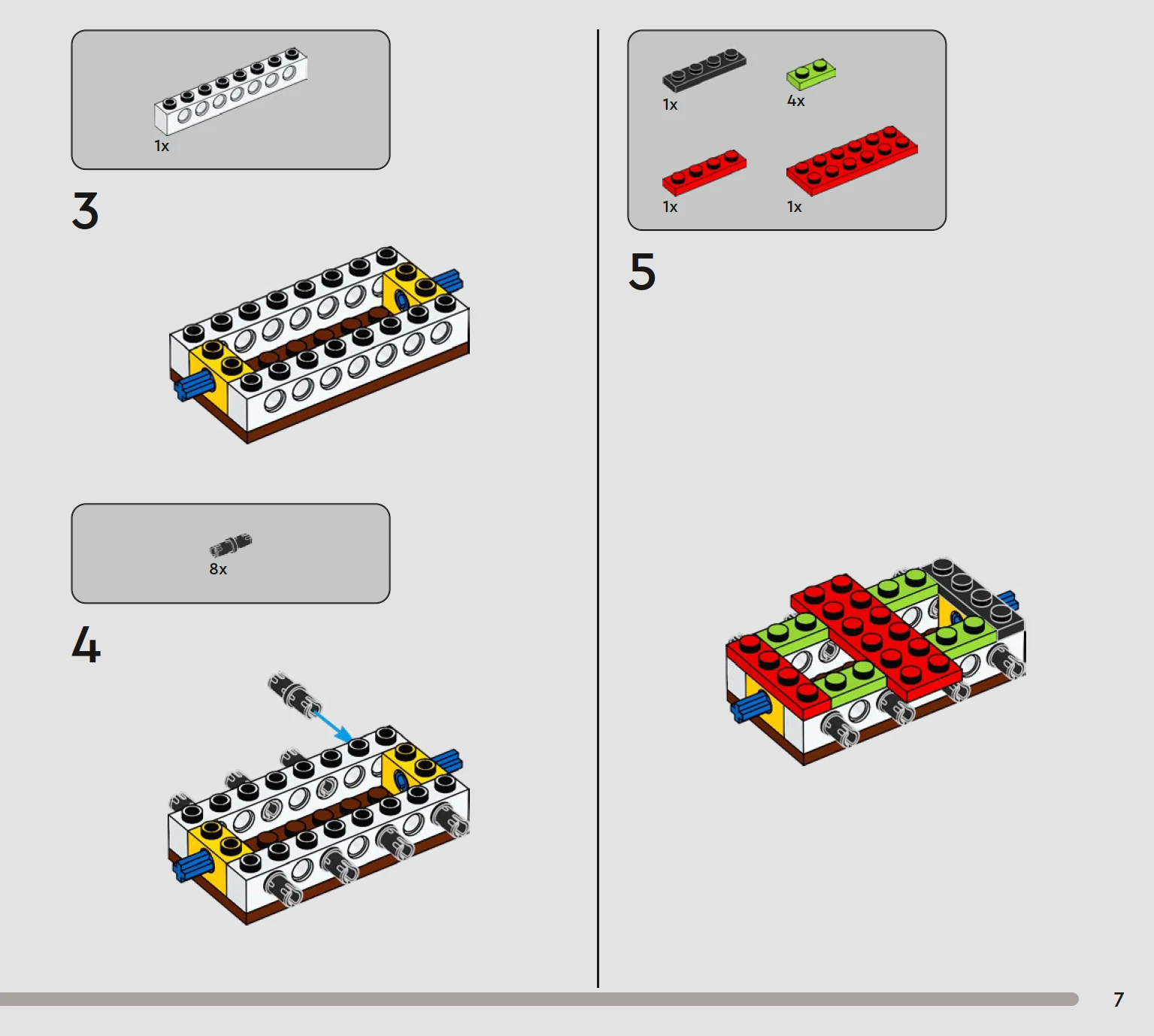 1x

3

8x

4

1x

4x

1x

1x

5

7