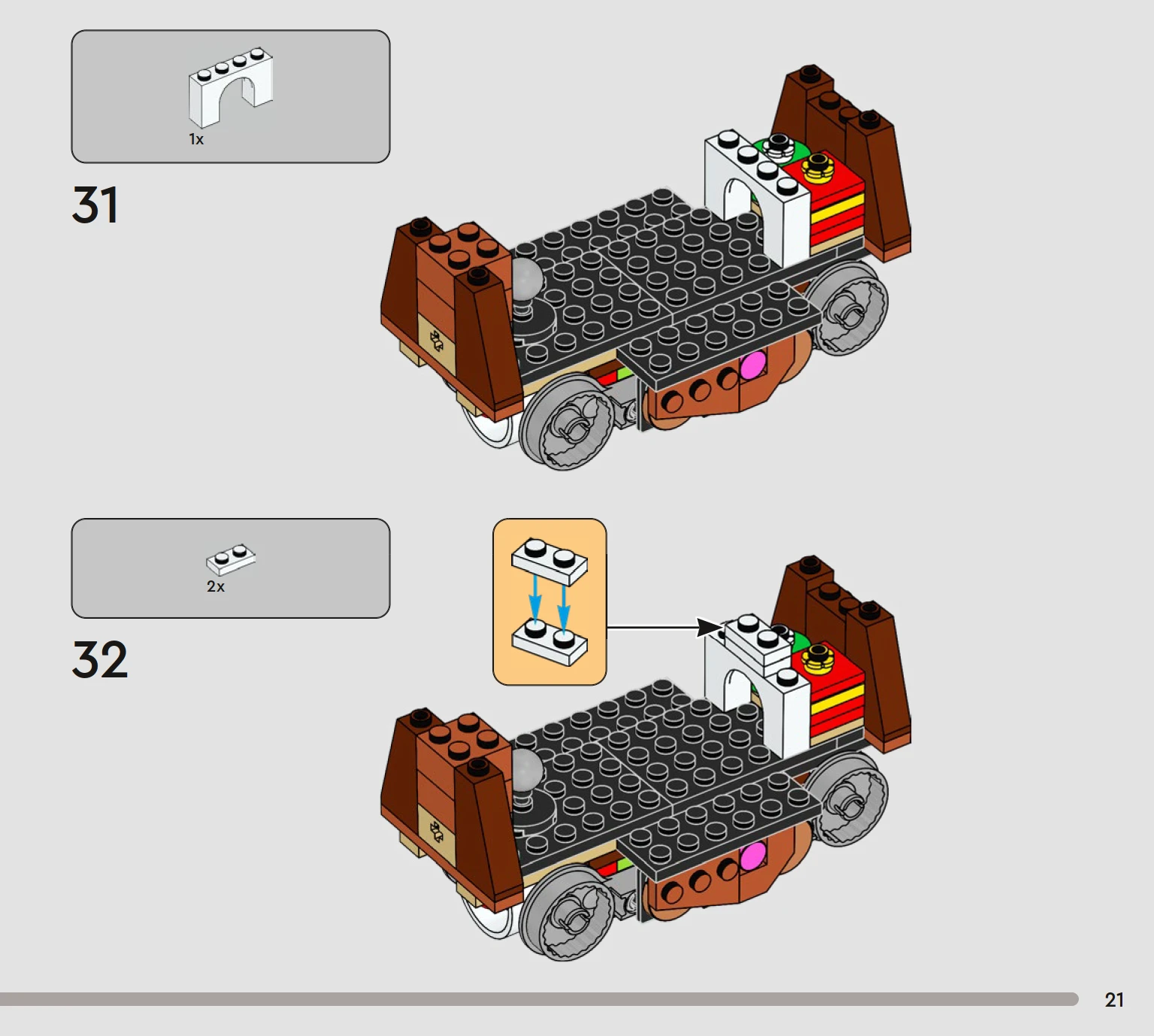 1x

31

2x

32

21