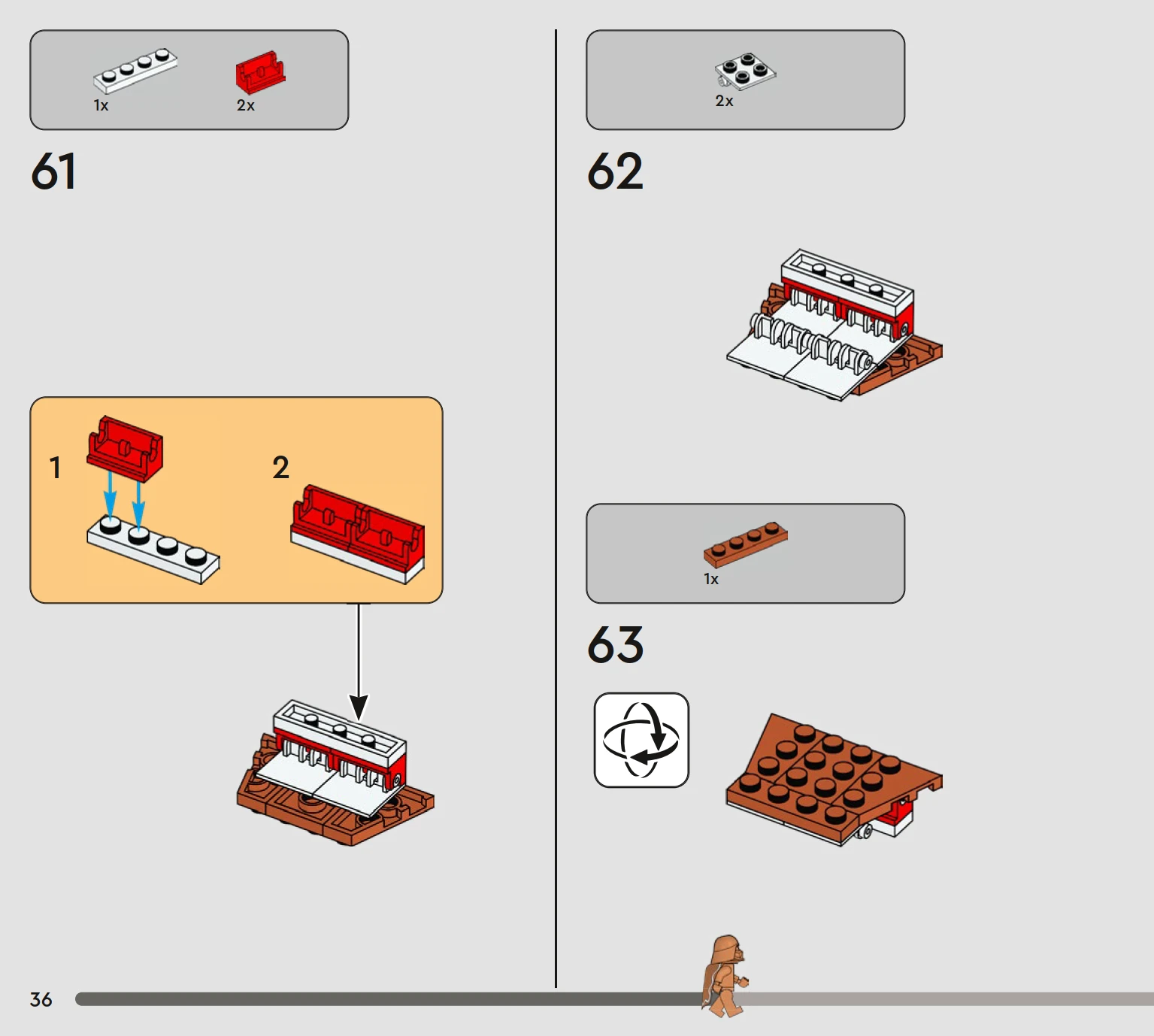 1x 2x

61

1

2

2x

62

1x

63

36