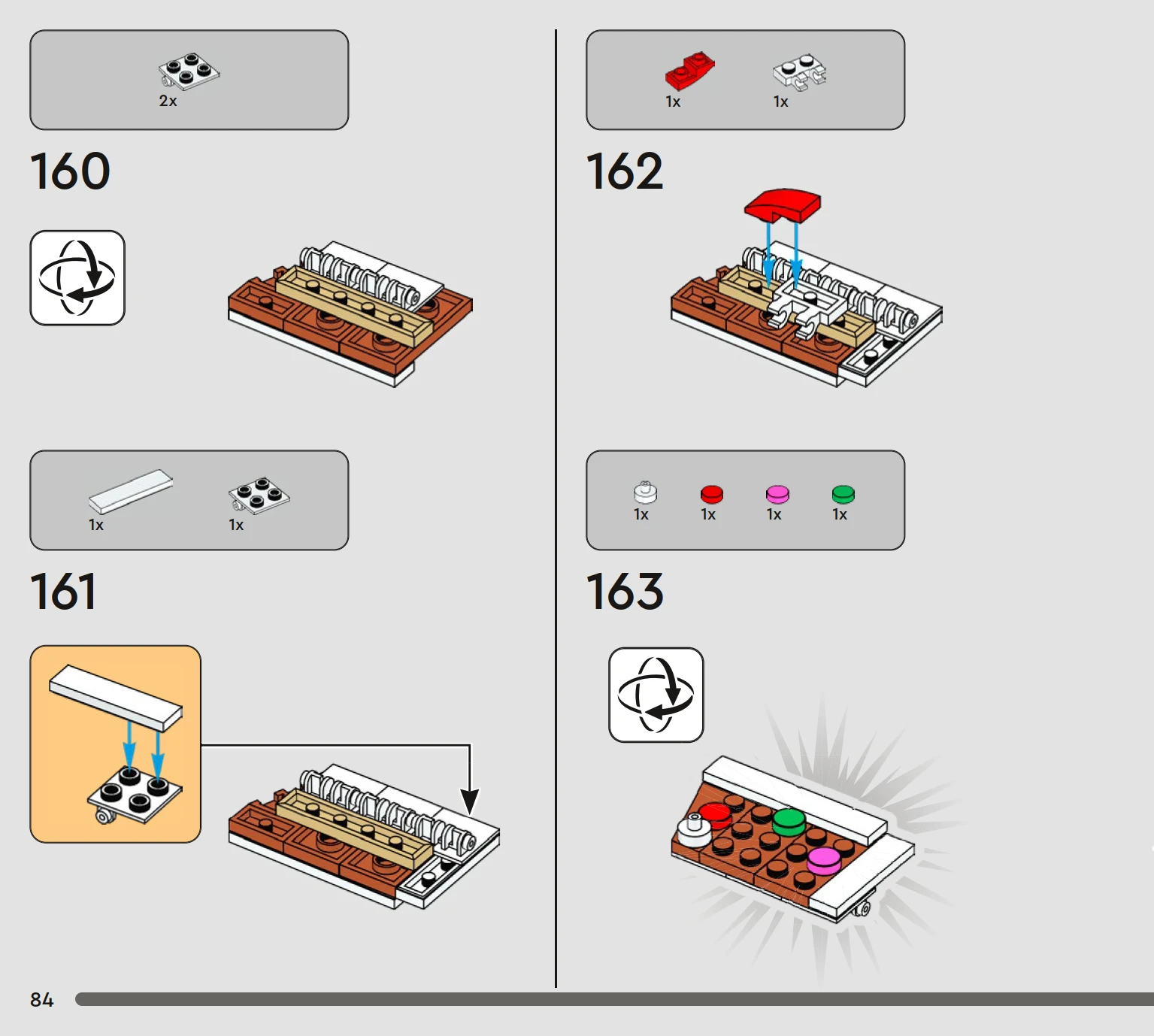 2x

160

1x 1x

161

1x 1x

162

1x 1x 1x 1x

163

84