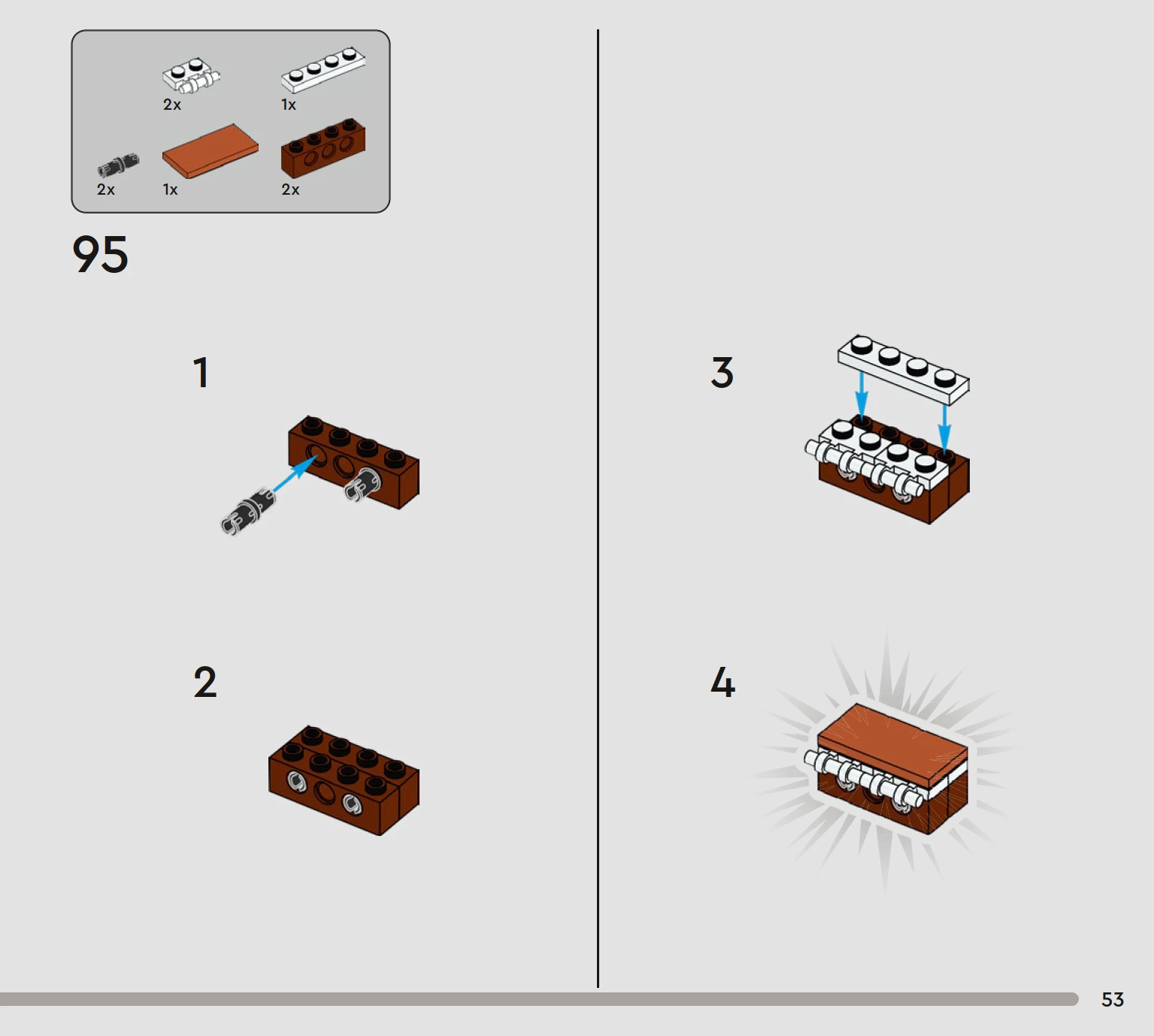 2x 1x
2x 1x 2x

95

1

2

3

4

53