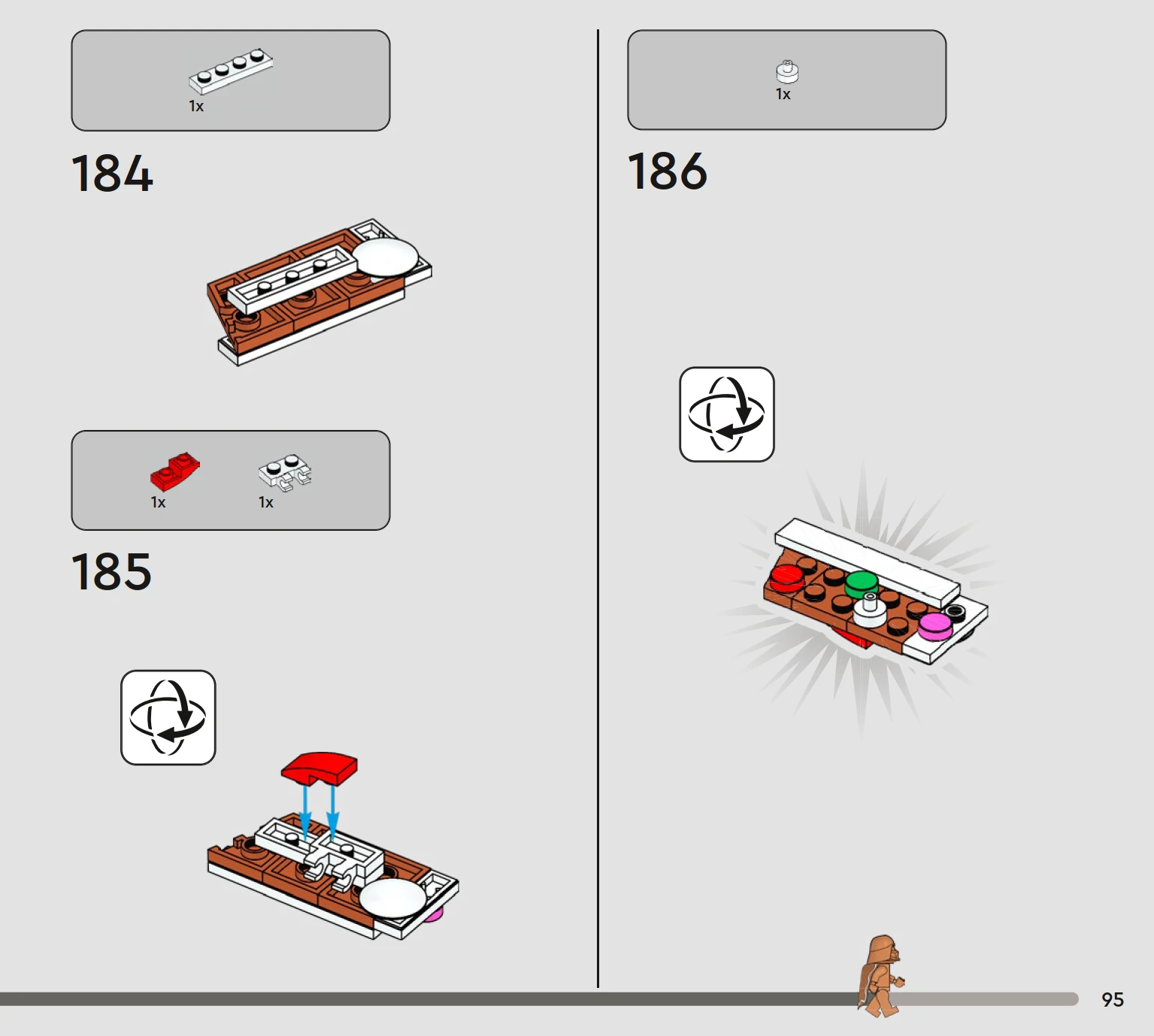 1x

184

1x

1x

185

1x

186

95