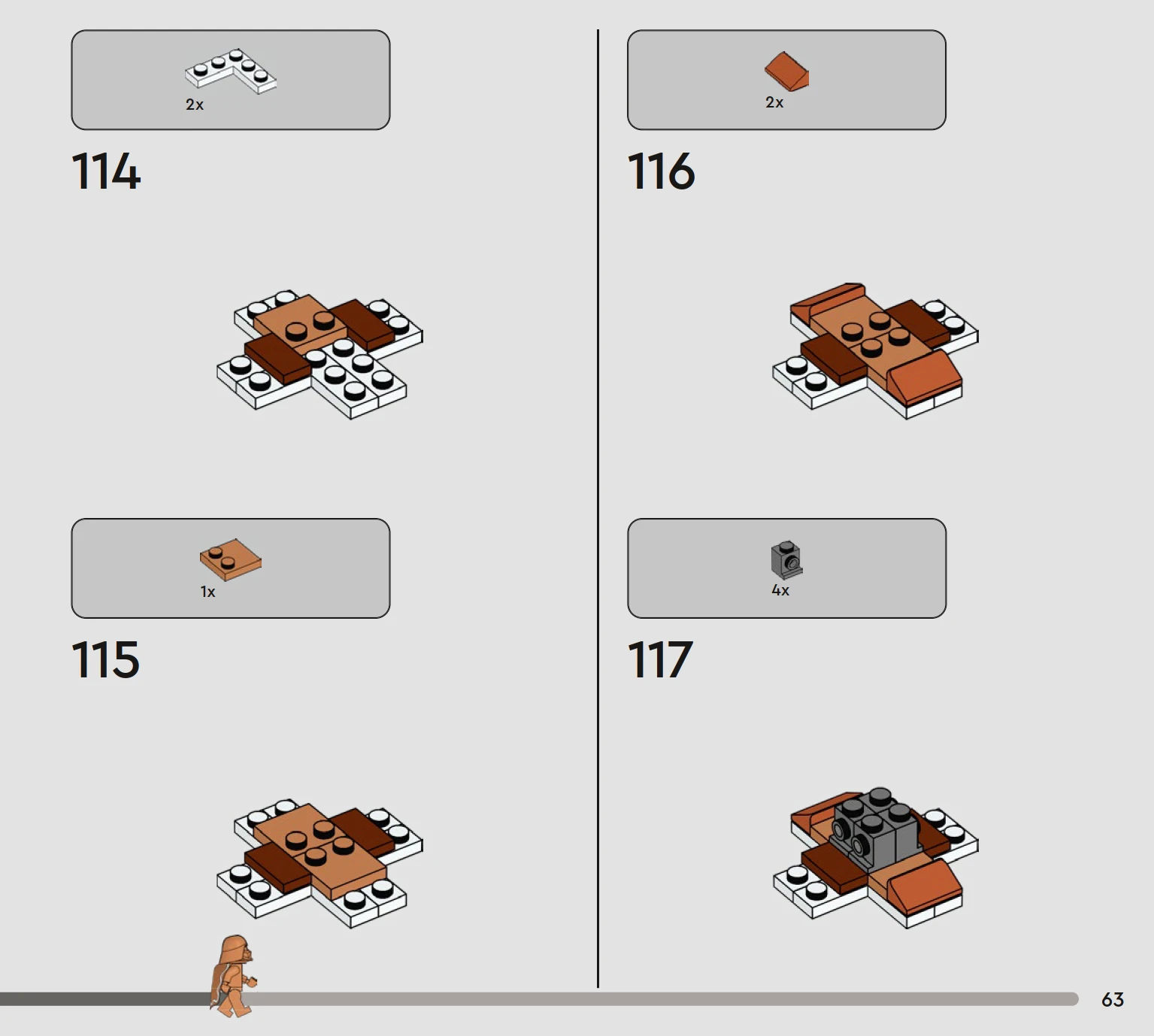 2x

114

1x

115

2x

116

4x

117

63