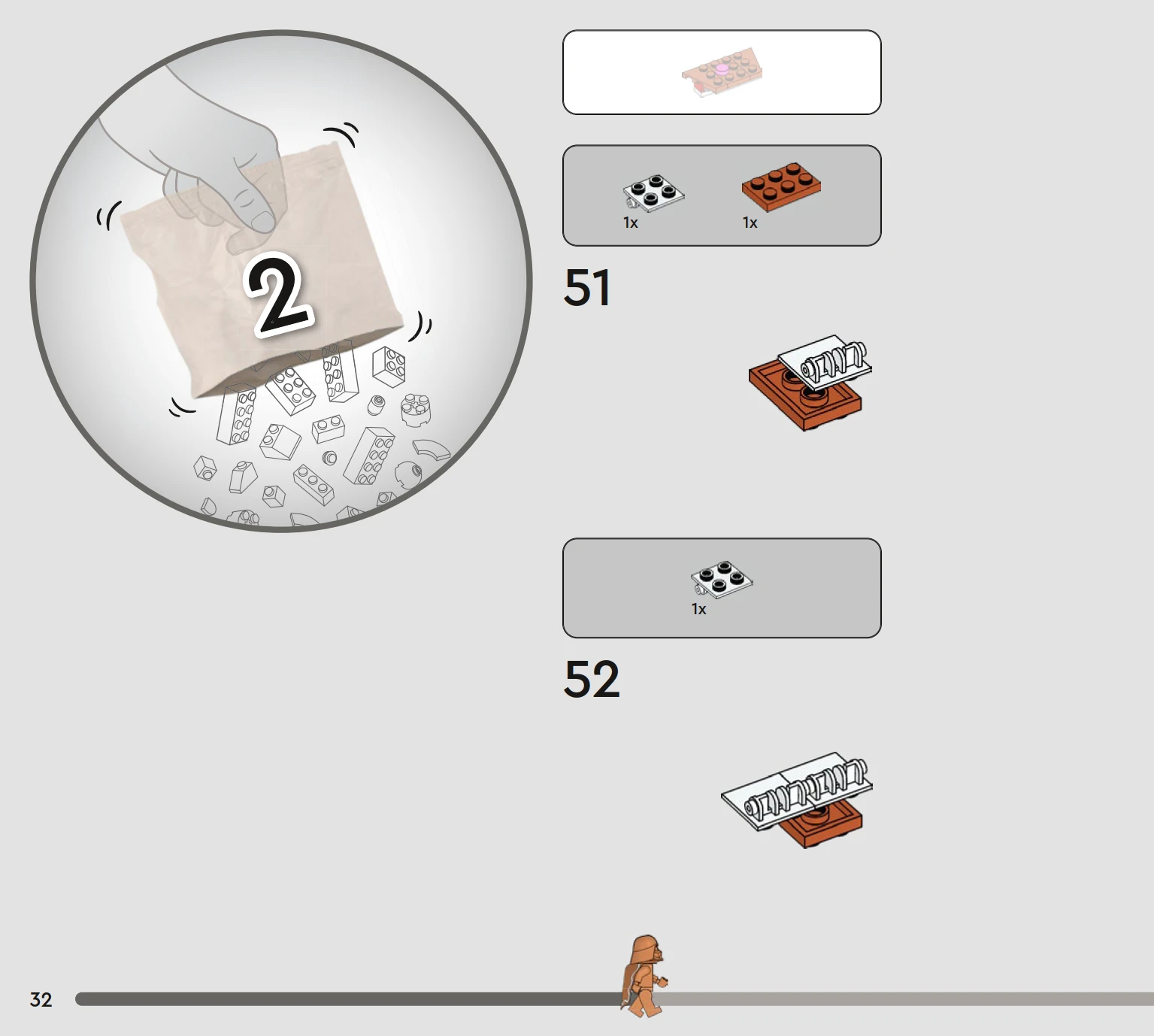 2

1x

1x

51

1x

52

32