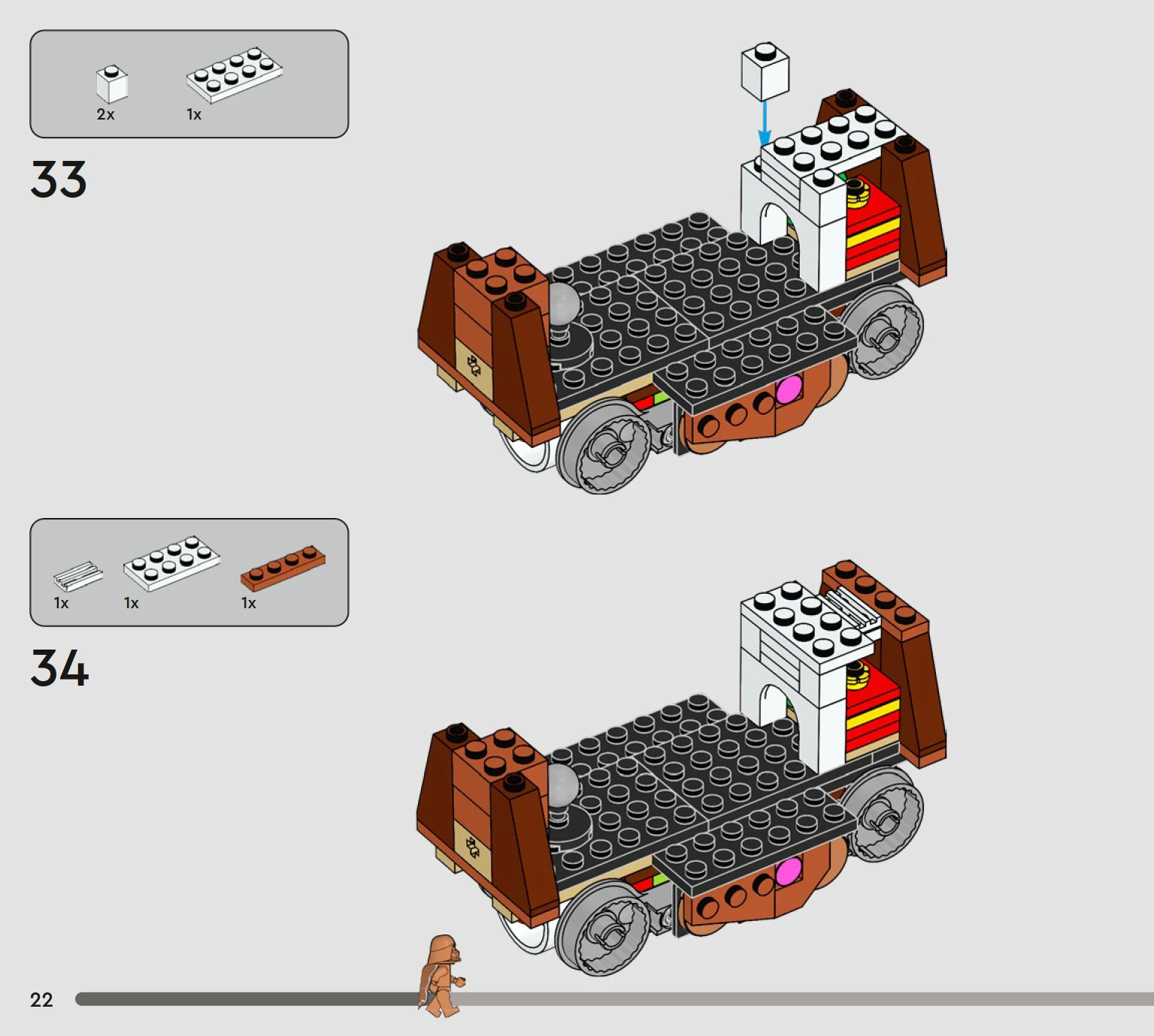 2x 1x

33

1x 1x 1x

34

22