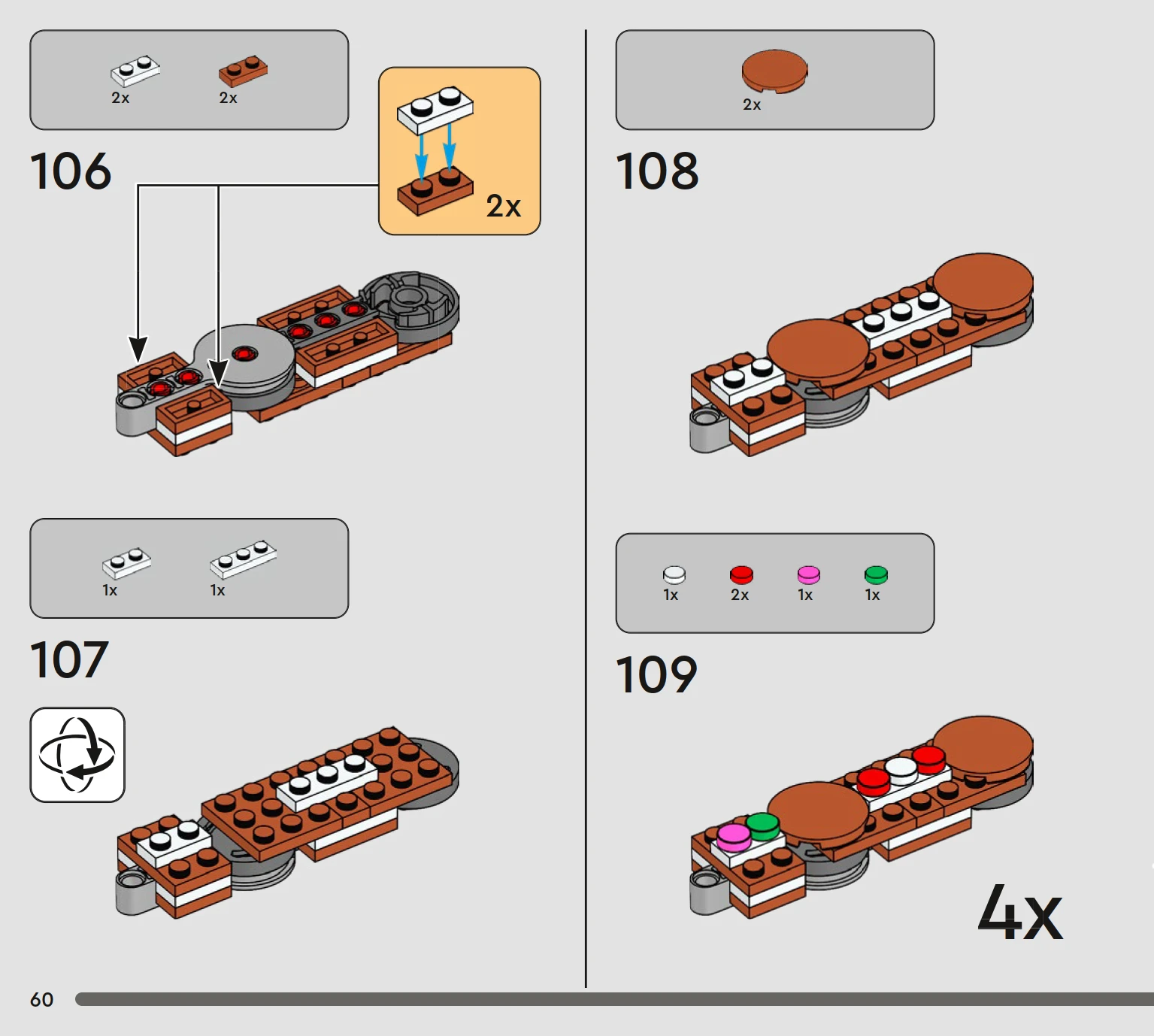 2x 2x

106

2x

1x 1x

107

2x

108

1x 2x 1x 1x

109

4x

60