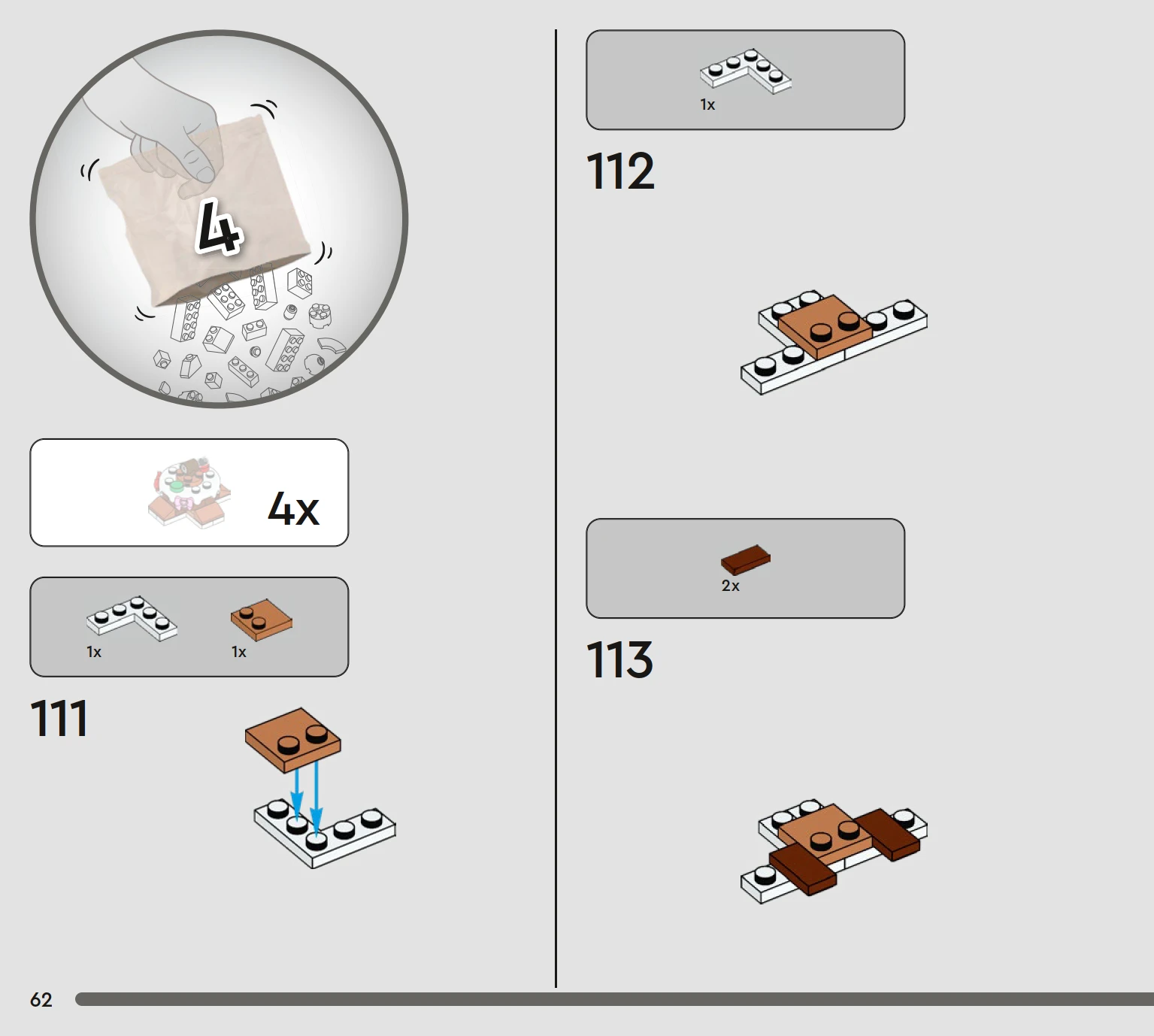 4

4x

1x

1x

111

1x

112

2x

113

62