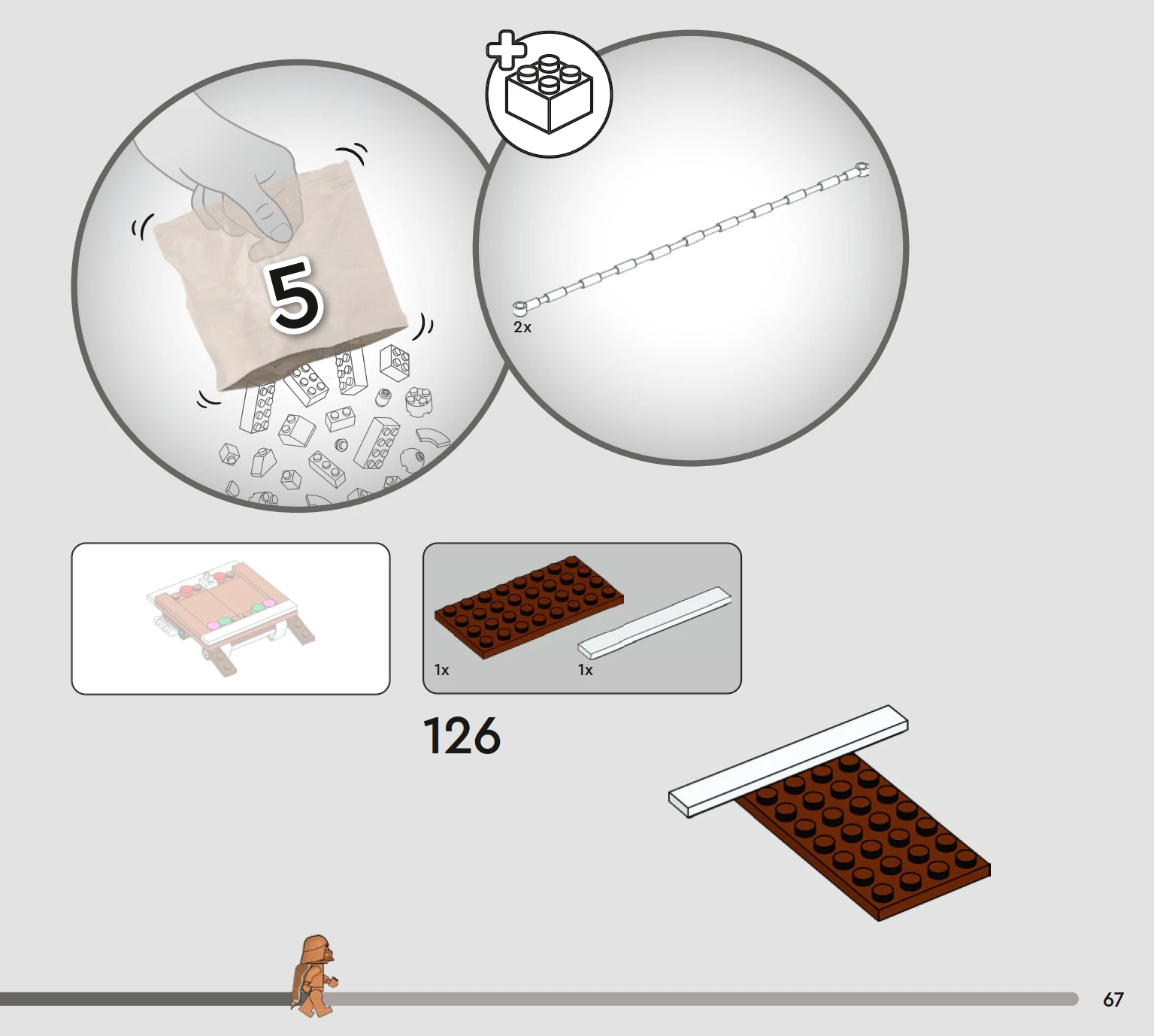 5

2x

1x

1x

126

67