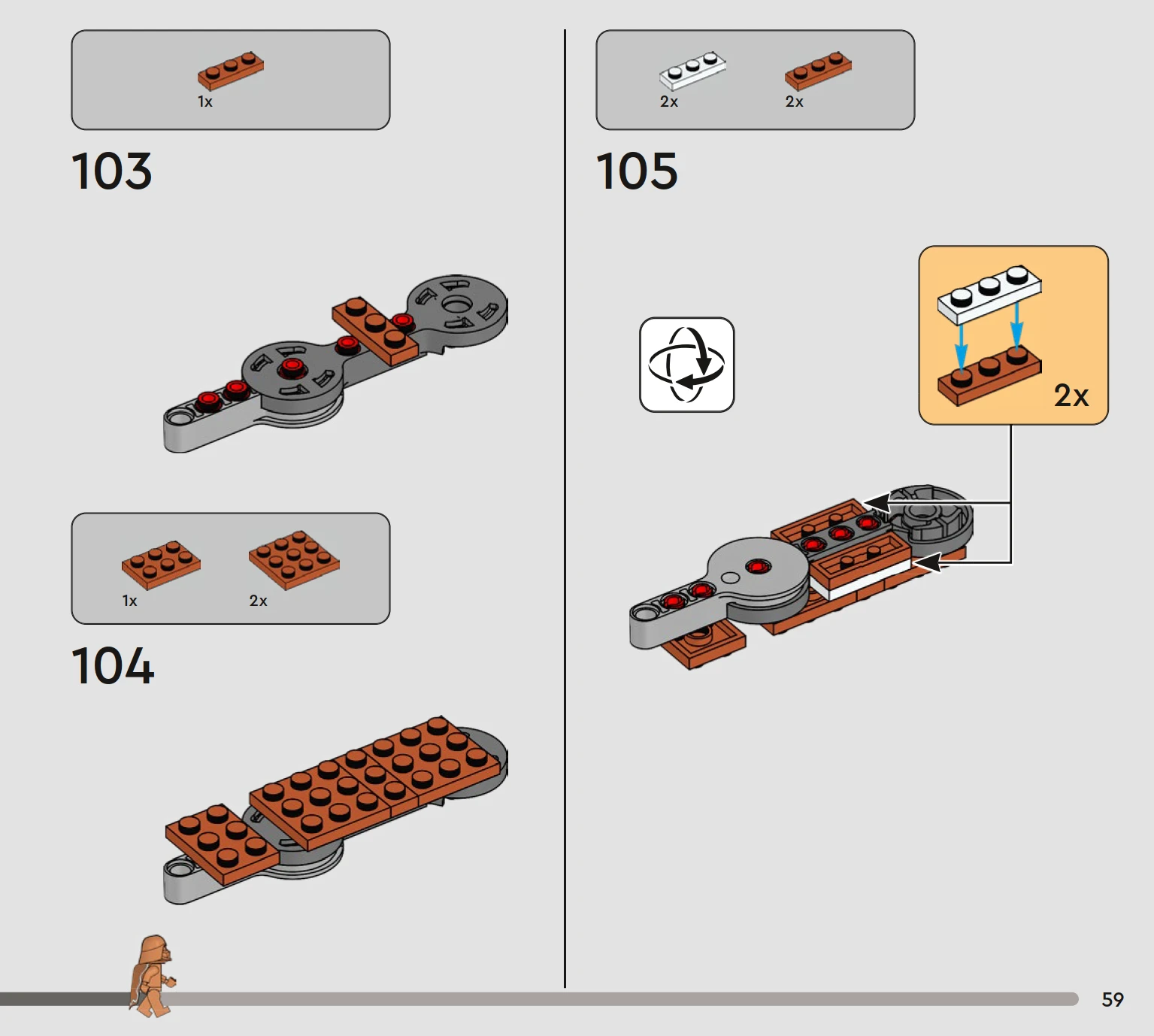 1x

103

1x

2x

104

2x

2x

105

2x

59