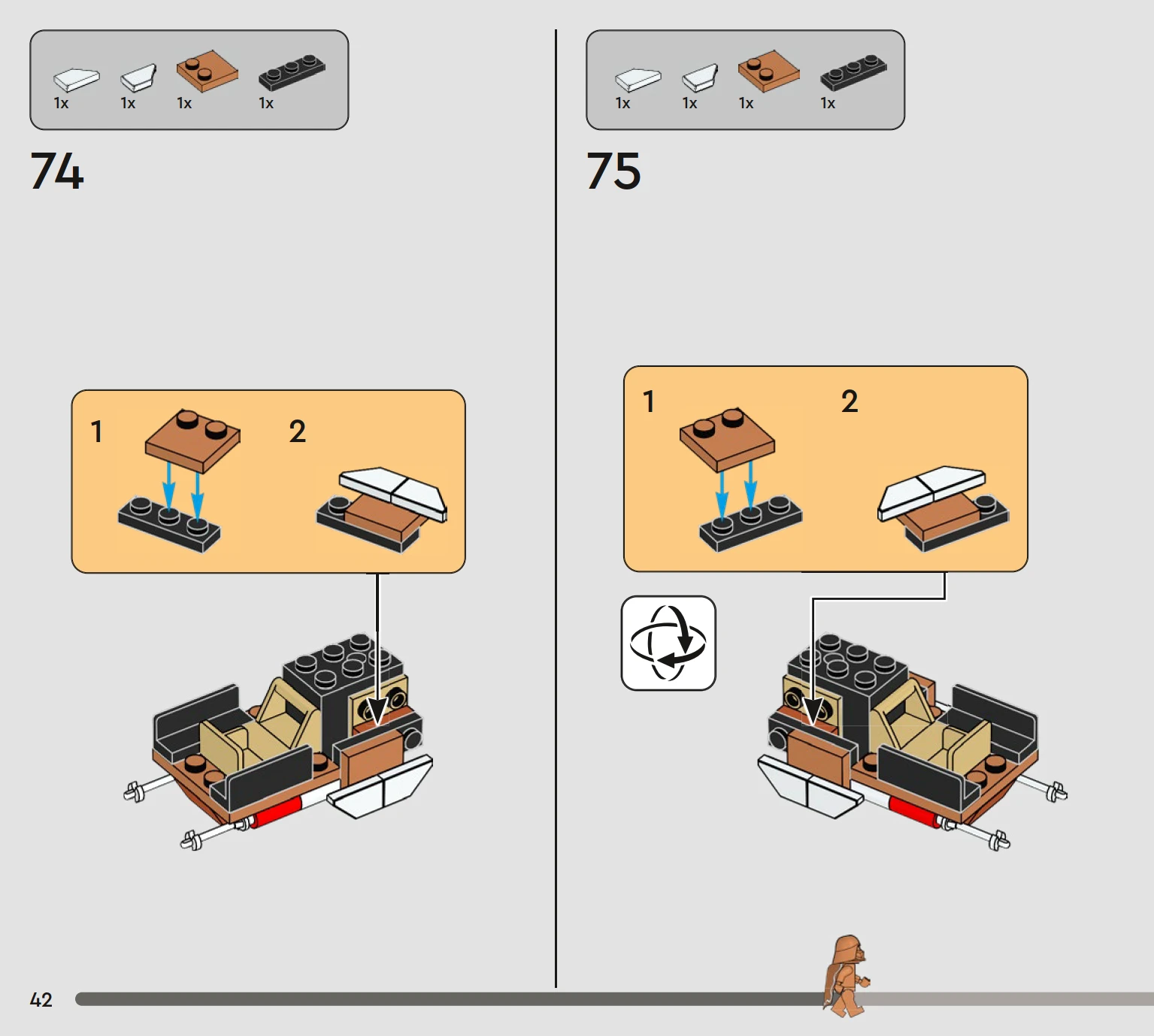 1x 1x 1x 1x

74

1

2

1x 1x 1x 1x

75

1

2

42