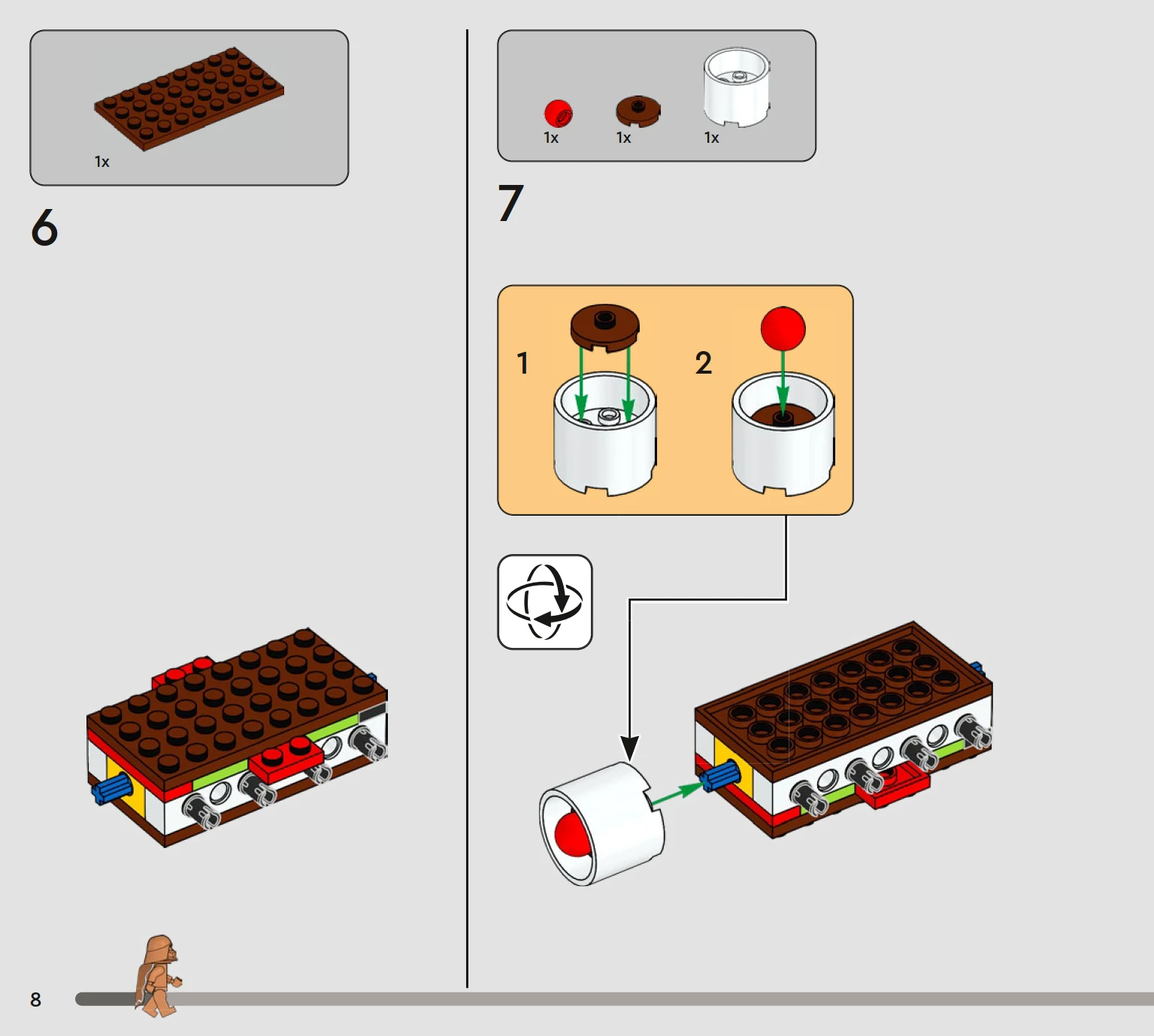 1x

6

1x 1x 1x

7

1

2

8