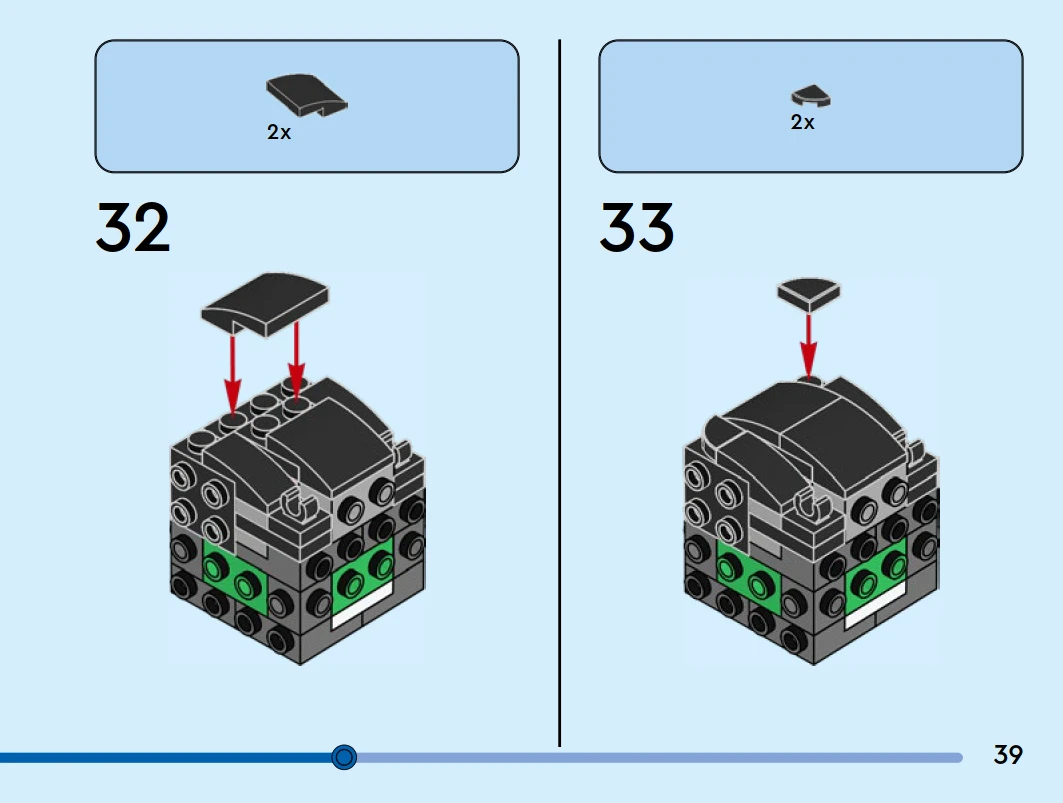 2x

32

2x

33

39