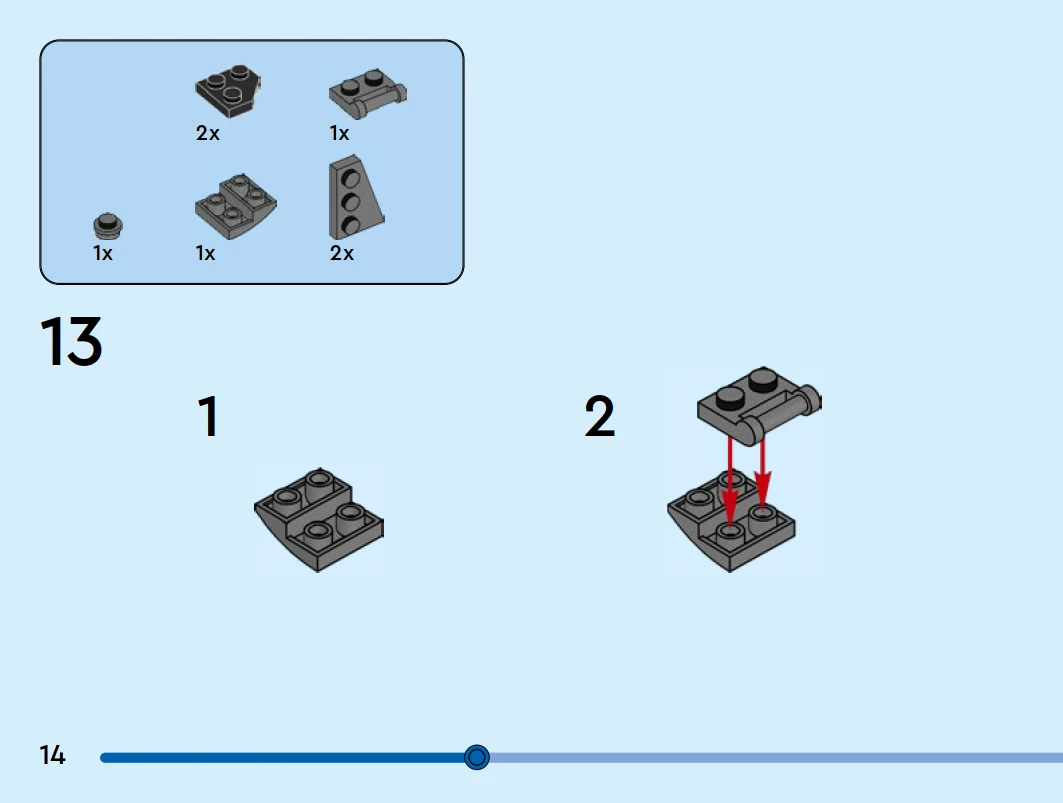 2x
1x
1x
1x
2x

13

1

2

14