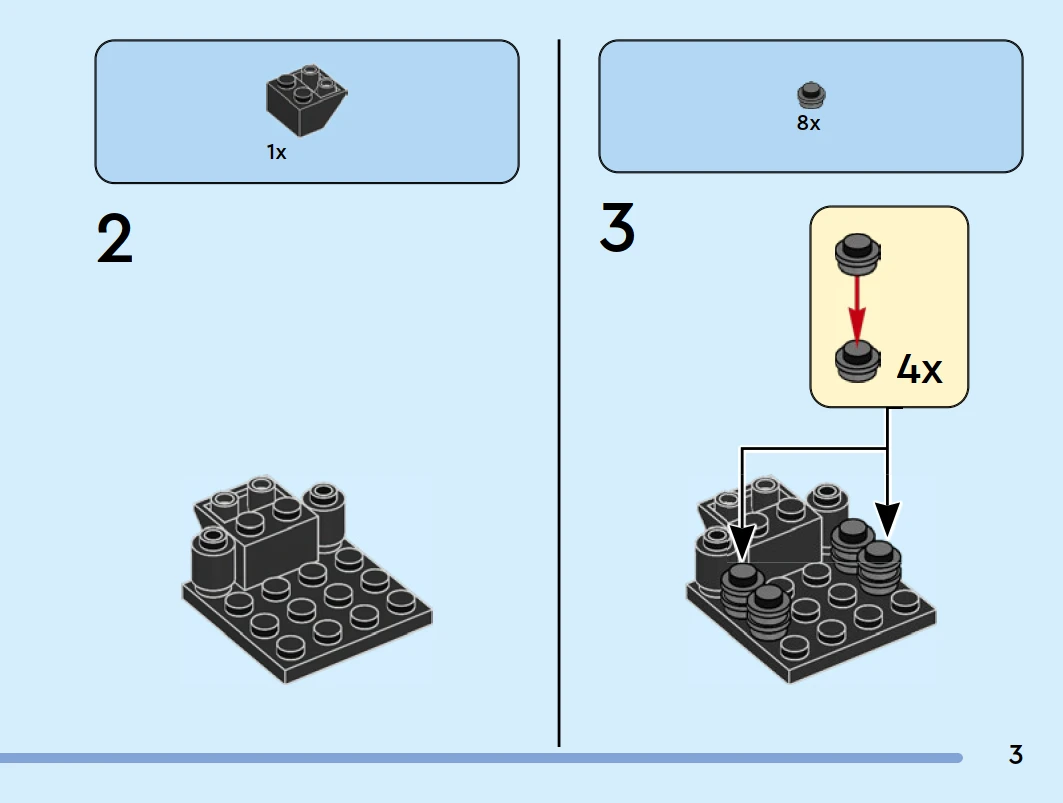 1x

2

8x

3

4x

3