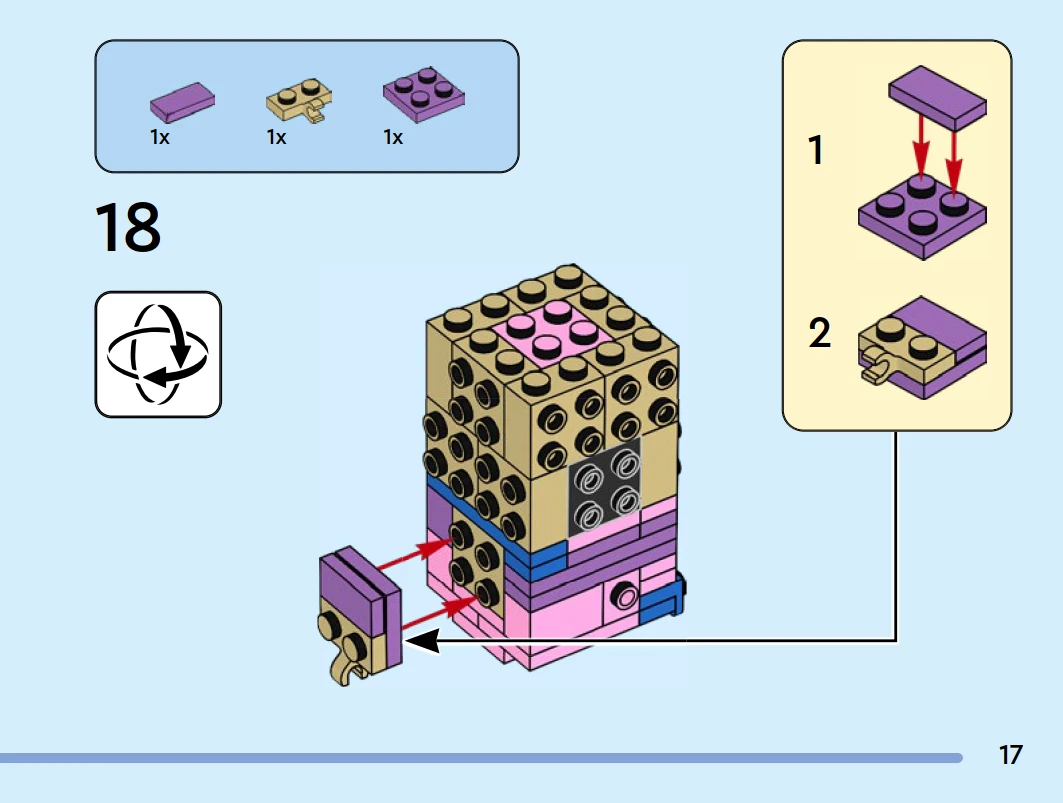 1x 1x 1x

18

1

2

17