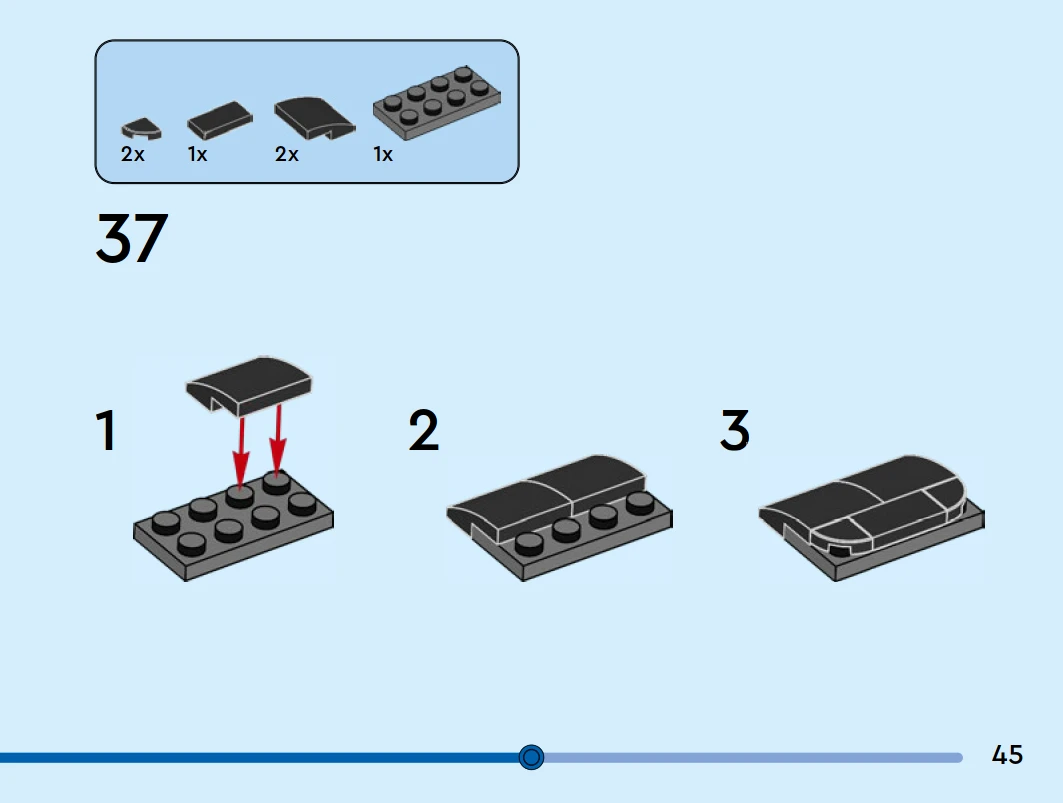 2x 1x 2x 1x

37

1

2

3

45