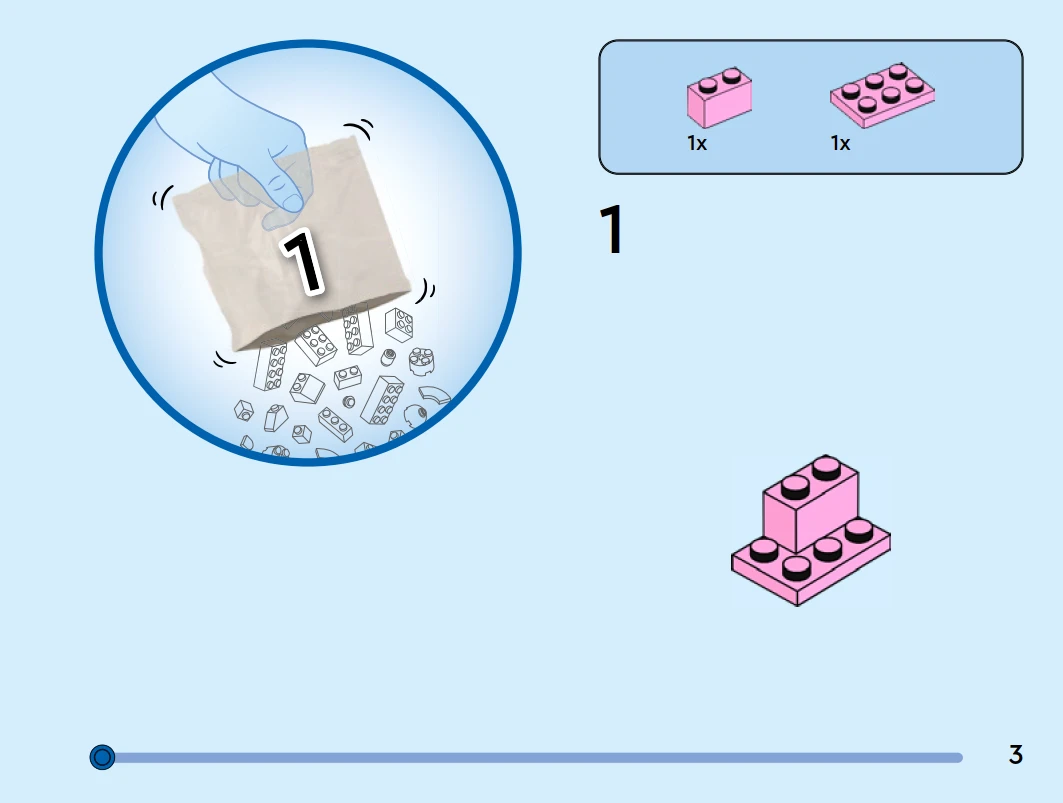 1

1x

1x

1

3