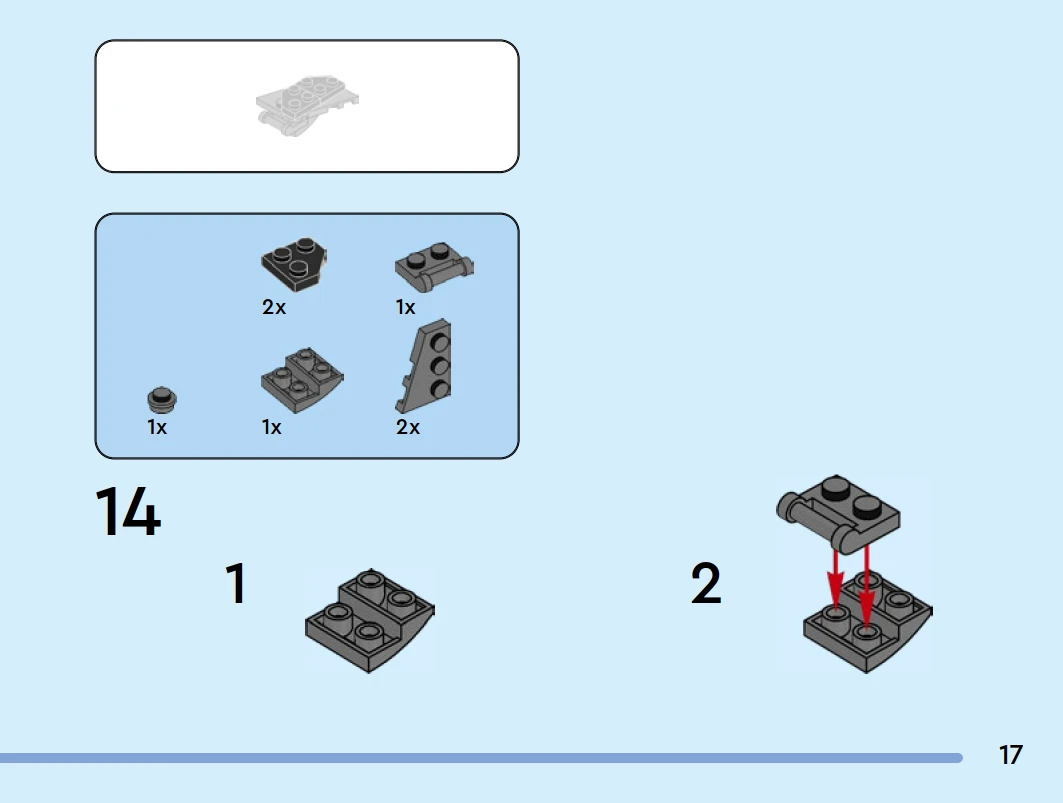 2x

1x

1x

1x

2x

14

1

2

17