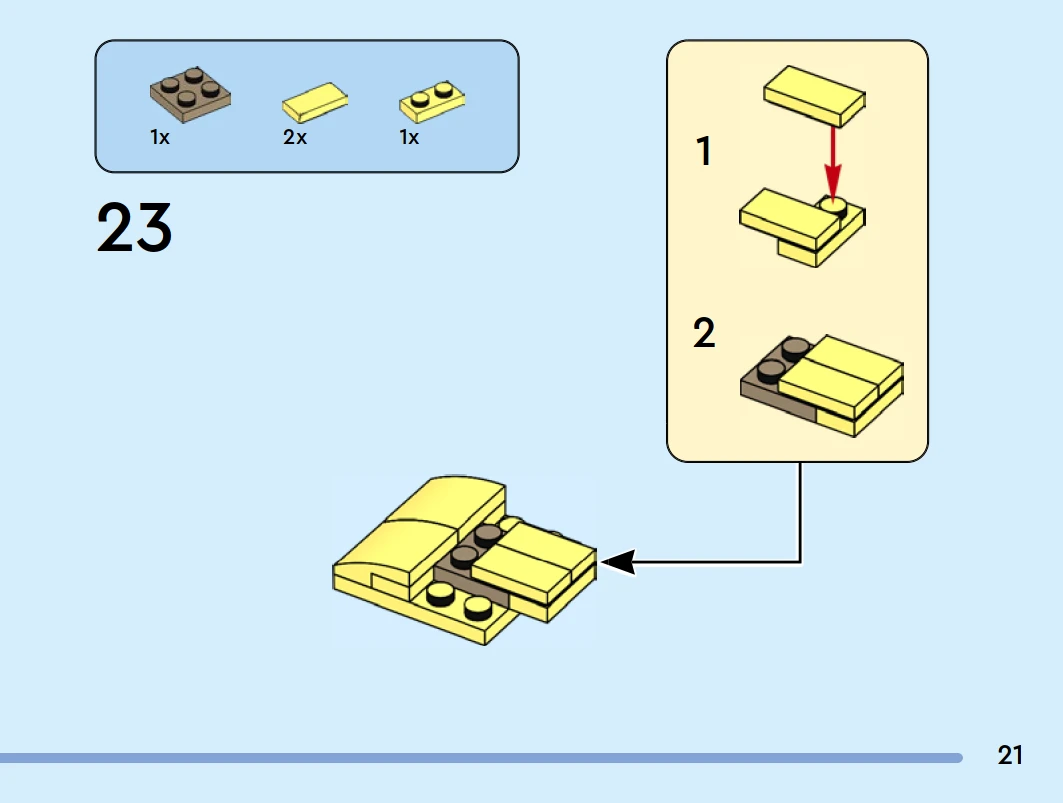 1x 2x 1x

23

1

2

21