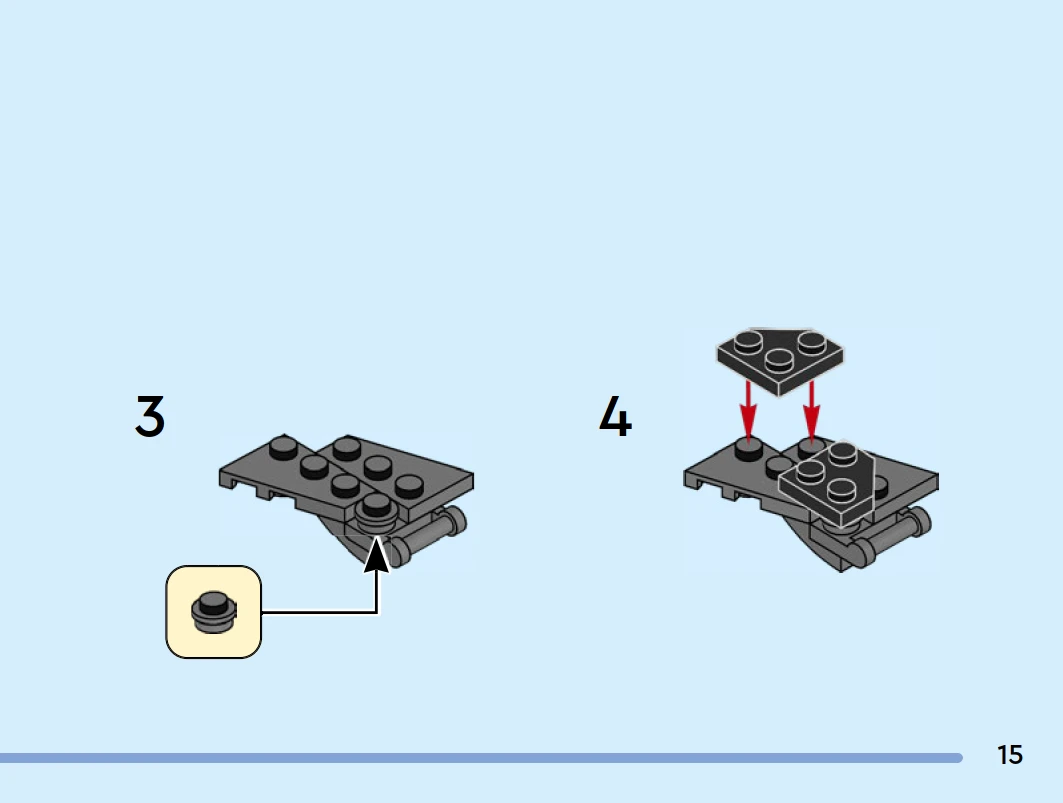 3

4

15