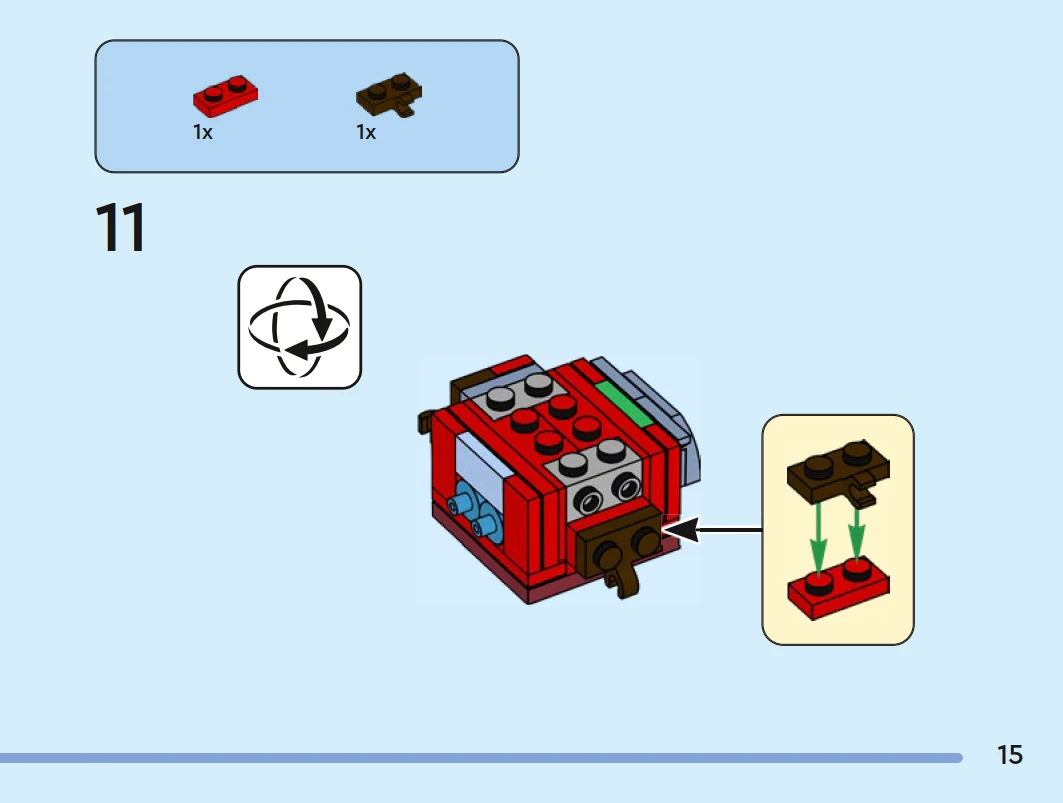 1x
1x

11

15