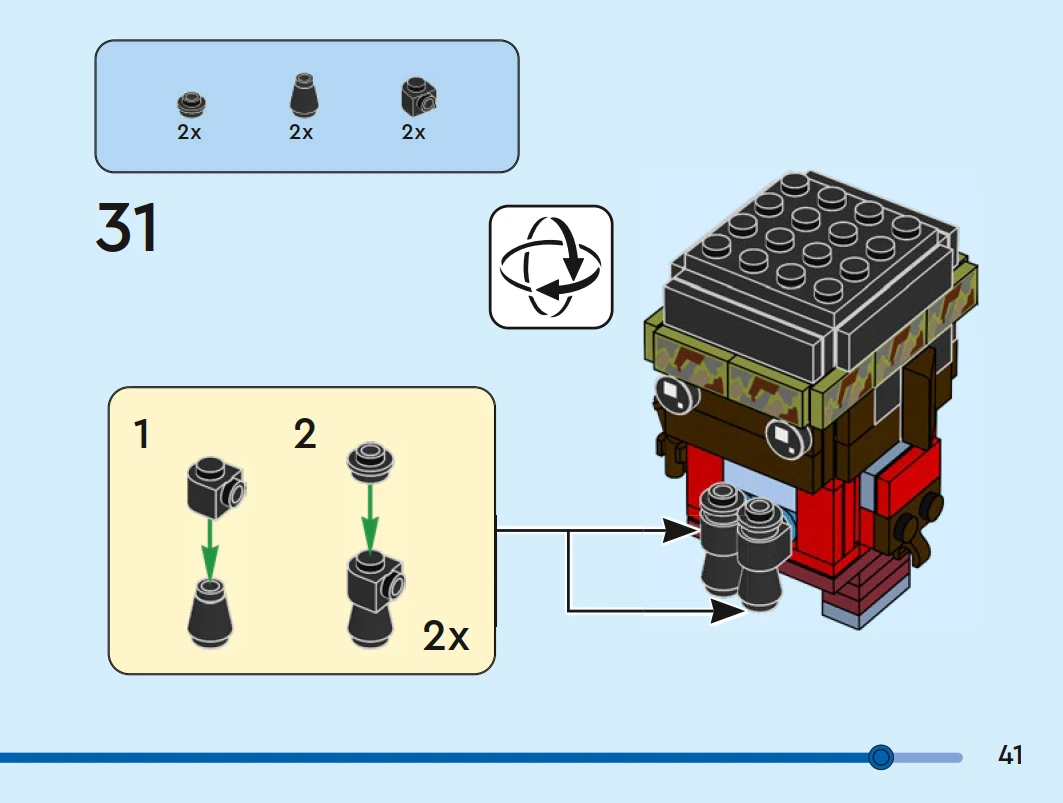 2x 2x 2x

31

1 2

2x

41