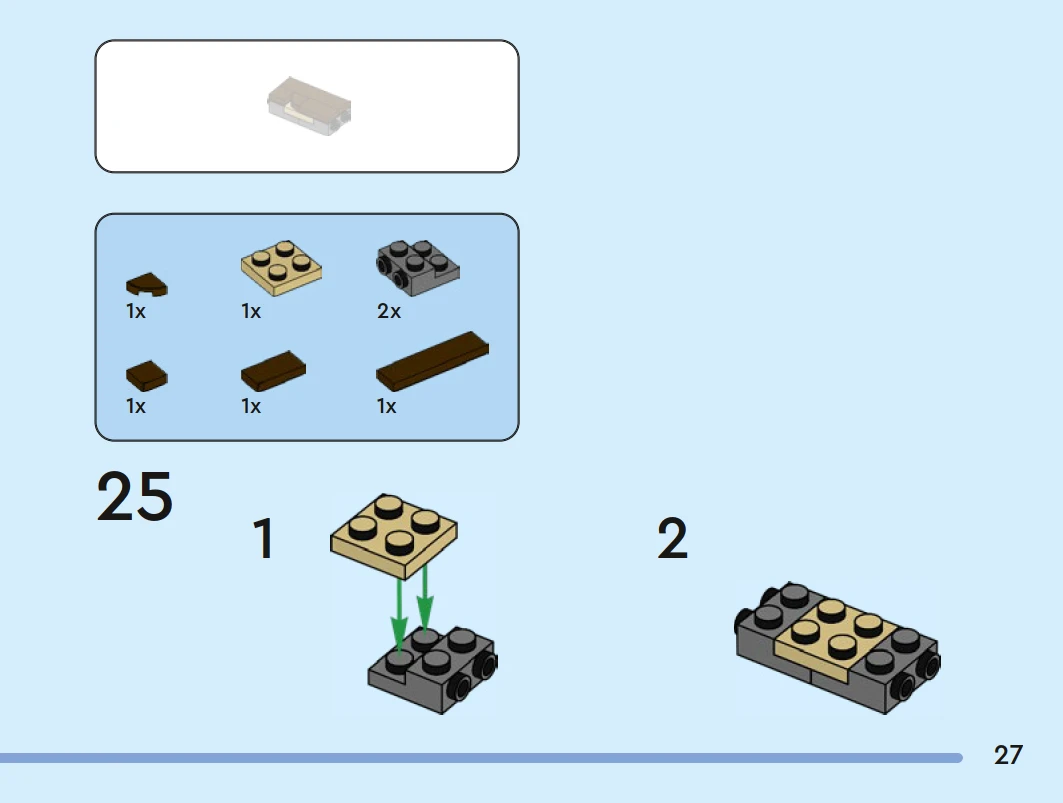 1x
1x
2x
1x
1x
1x

25

1

2

27