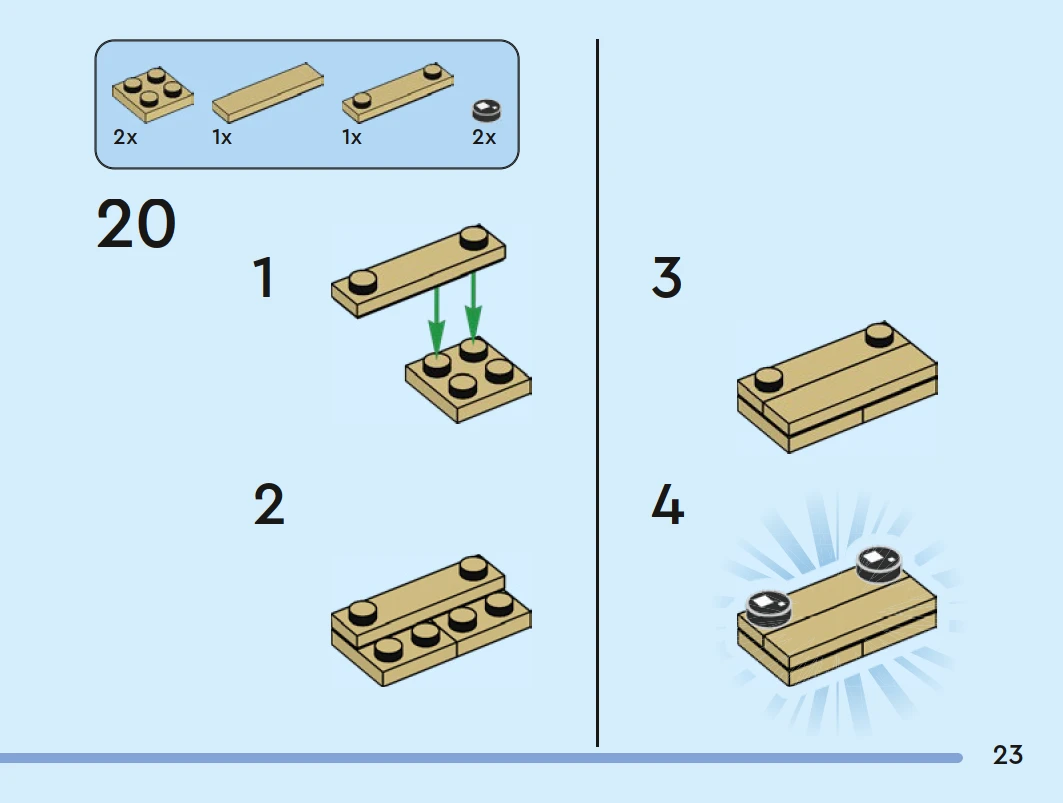 2x 1x 1x 2x

20

1

2

3

4

23