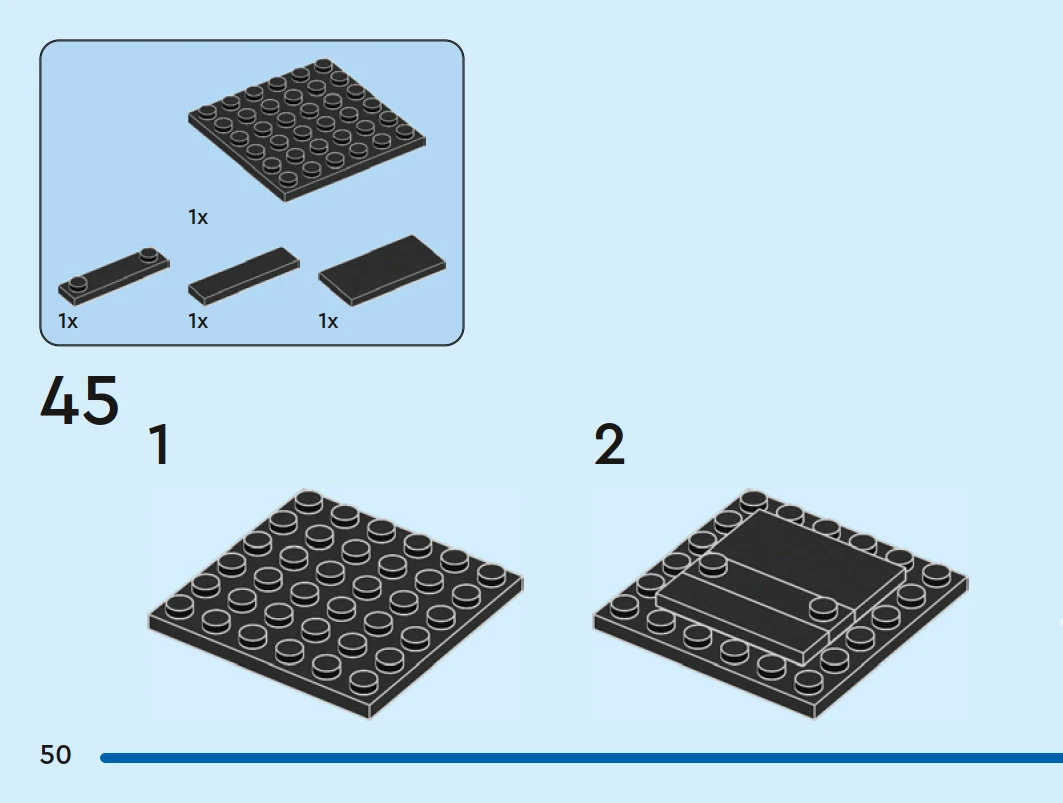 1x

1x

1x

1x

45

1

2

50