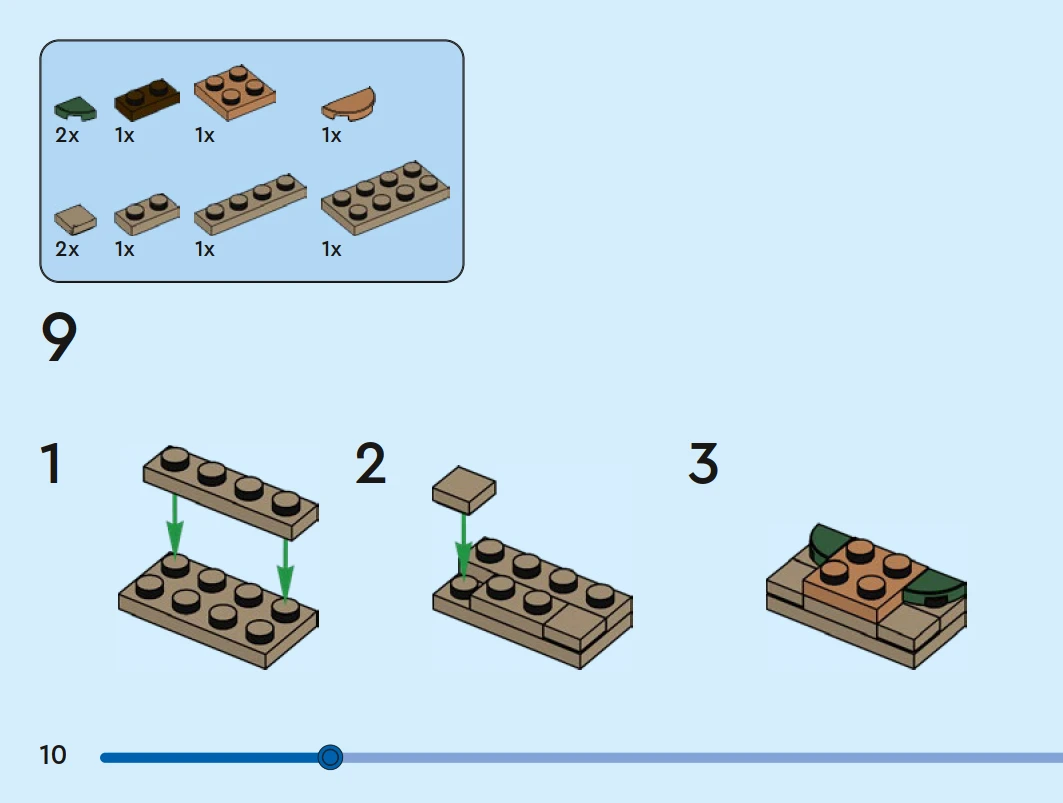 2x 1x 1x 1x

2x 1x 1x 1x

9

1

2

3

10